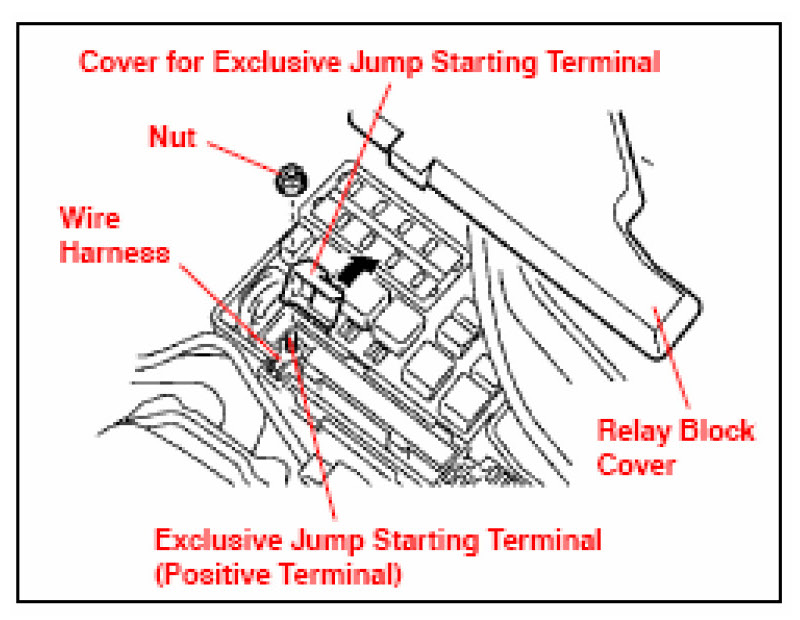 Cover for Exclusive Jump Starting Terminal

Nut

Wire Harness

Relay Block Cover

Exclusive Jump Starting Terminal (Positive Terminal)