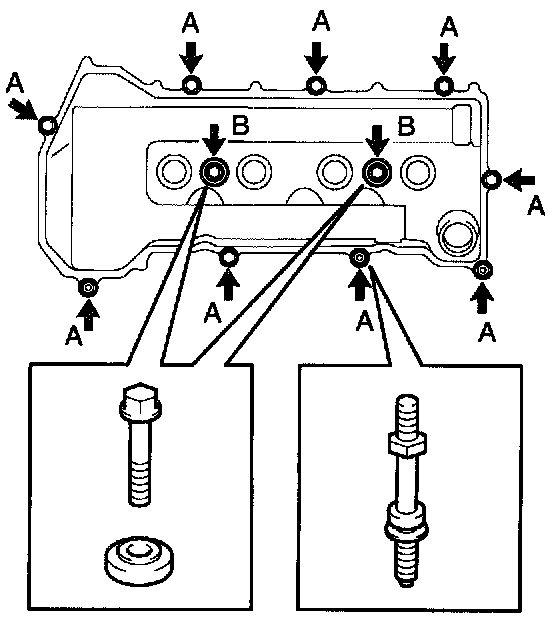 A
A
A
A
B
B
A
A
A
A
A