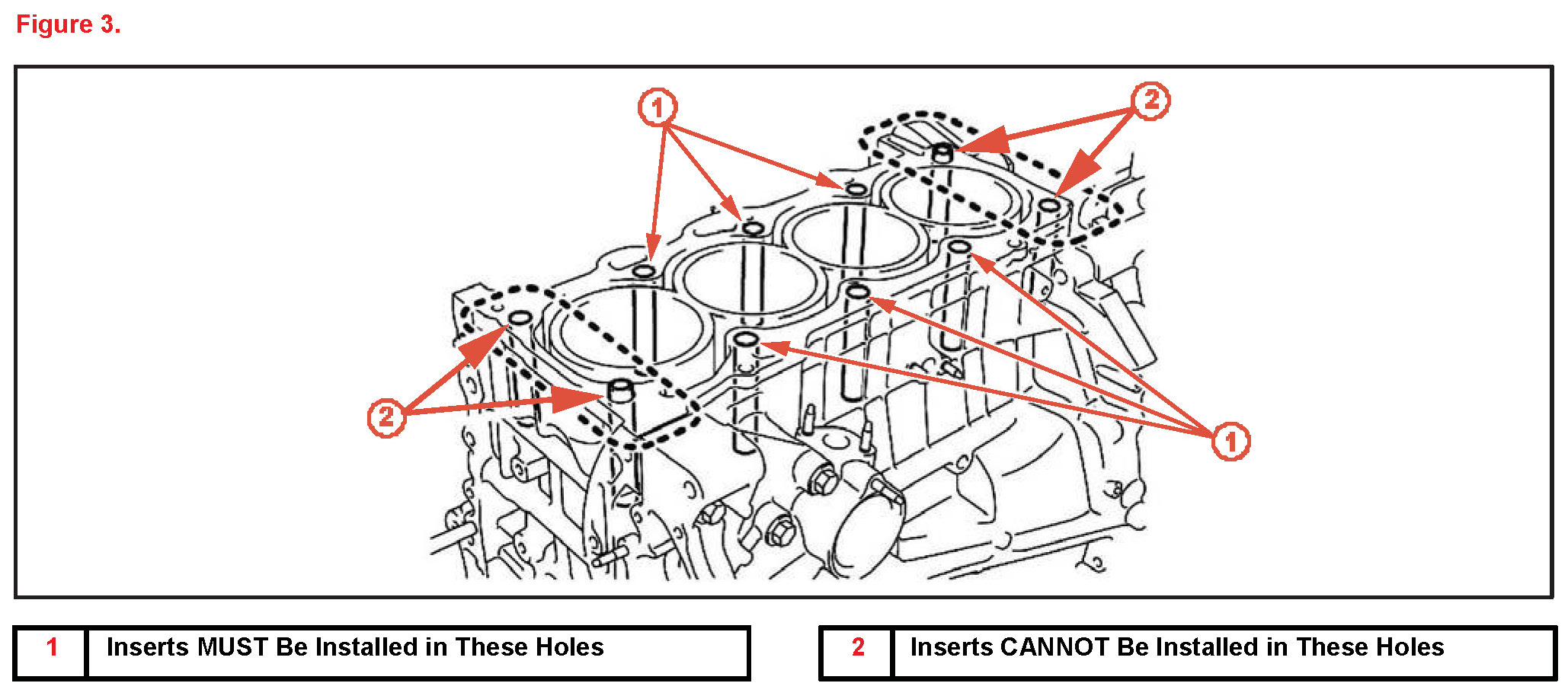 Figure 3.

1

2

2

1

| 1 | Inserts MUST Be Installed in These Holes |
|---|---|

| 2 | Inserts CANNOT Be Installed in These Holes |
|---|---|