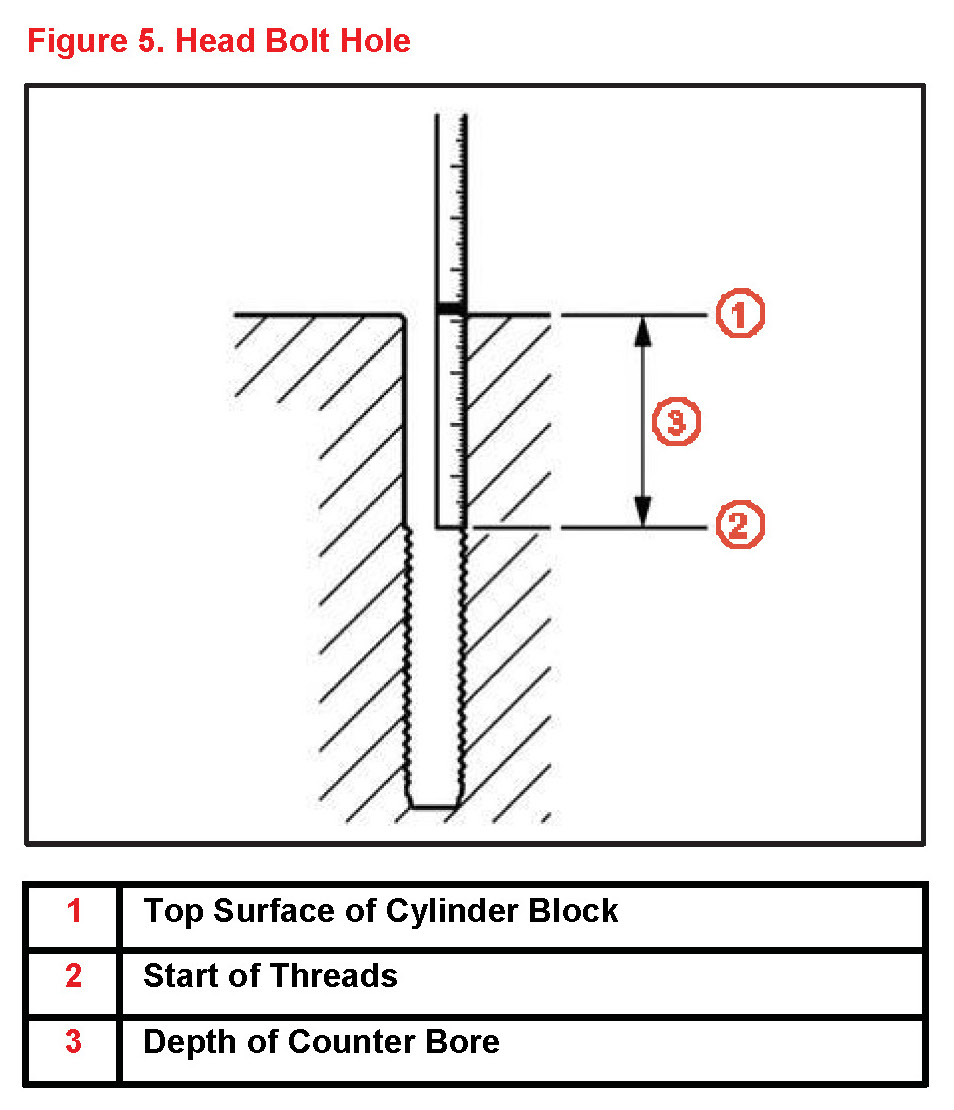 Figure 5. Head Bolt Hole

1
3
2

| 1 | Top Surface of Cylinder Block |
|---|---|
| 2 | Start of Threads |
| 3 | Depth of Counter Bore |