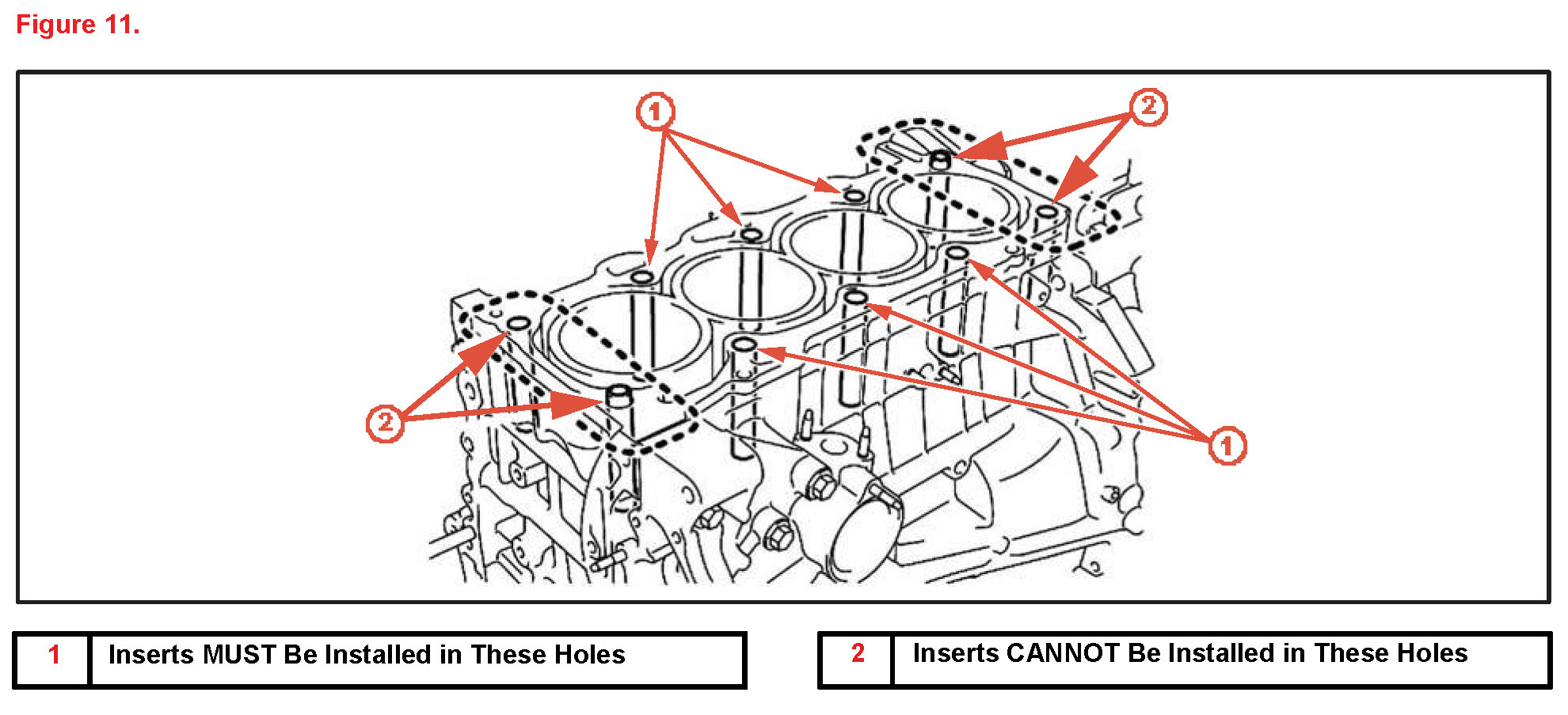 Figure 11.

1

2

2

1

| 1 | Inserts MUST Be Installed in These Holes |
|---|---|

| 2 | Inserts CANNOT Be Installed in These Holes |
|---|---|