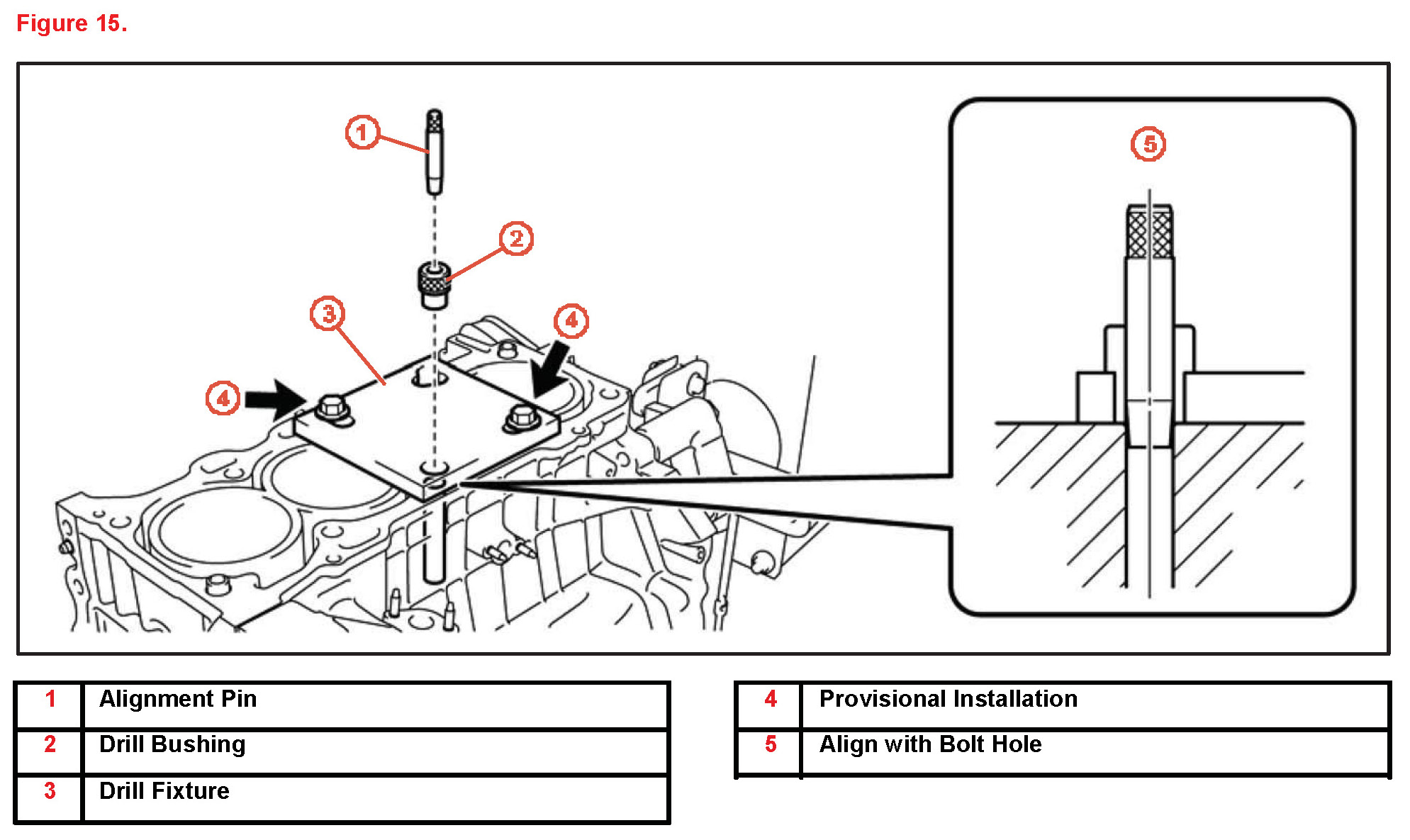 Figure 15.

1

2

3

4

4

5

| 1 | Alignment Pin |
|---|---|
| 2 | Drill Bushing |
| 3 | Drill Fixture |

| 4 | Provisional Installation |
|---|---|
| 5 | Align with Bolt Hole |