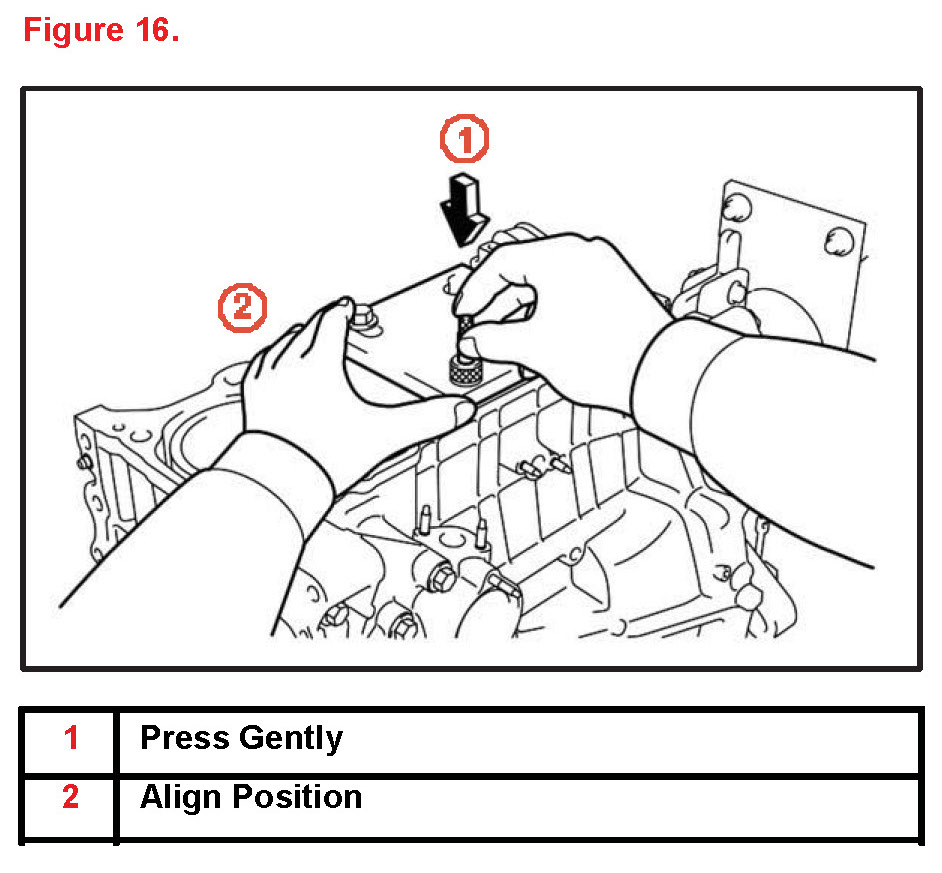 Figure 16.

1

2

| 1 | Press Gently |
|---|---|
| 2 | Align Position |