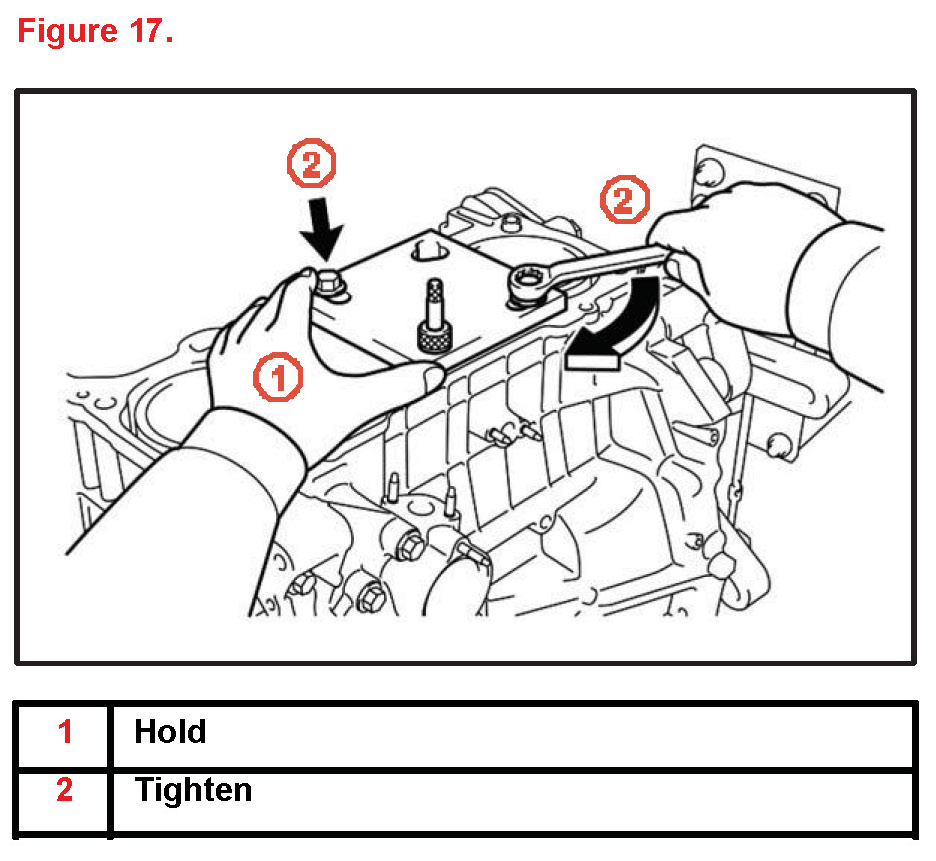 Figure 17.

2

2

1

| 1 | Hold |
|---|---|
| 2 | Tighten |