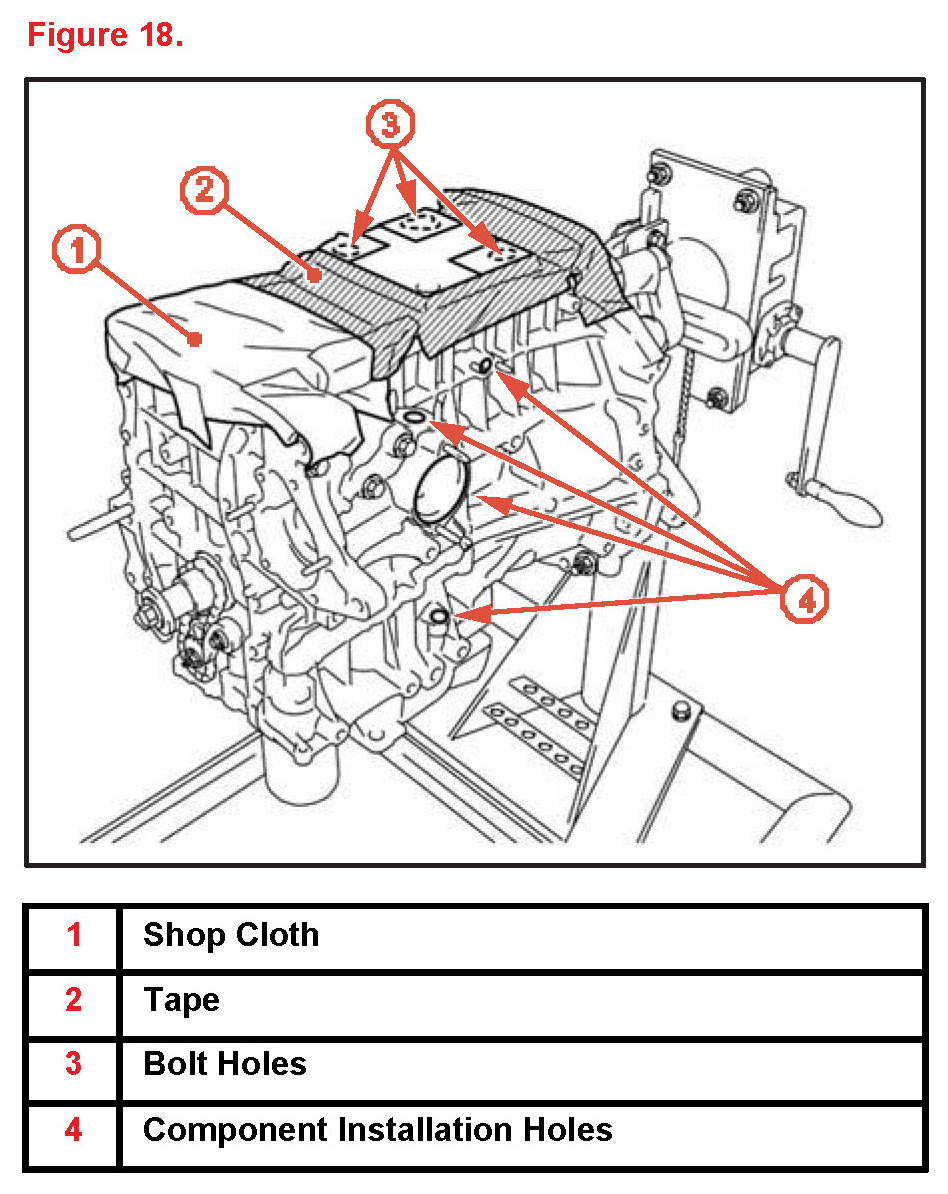 Figure 18.

3
2
1
4

| 1 | Shop Cloth |
|---|---|
| 2 | Tape |
| 3 | Bolt Holes |
| 4 | Component Installation Holes |