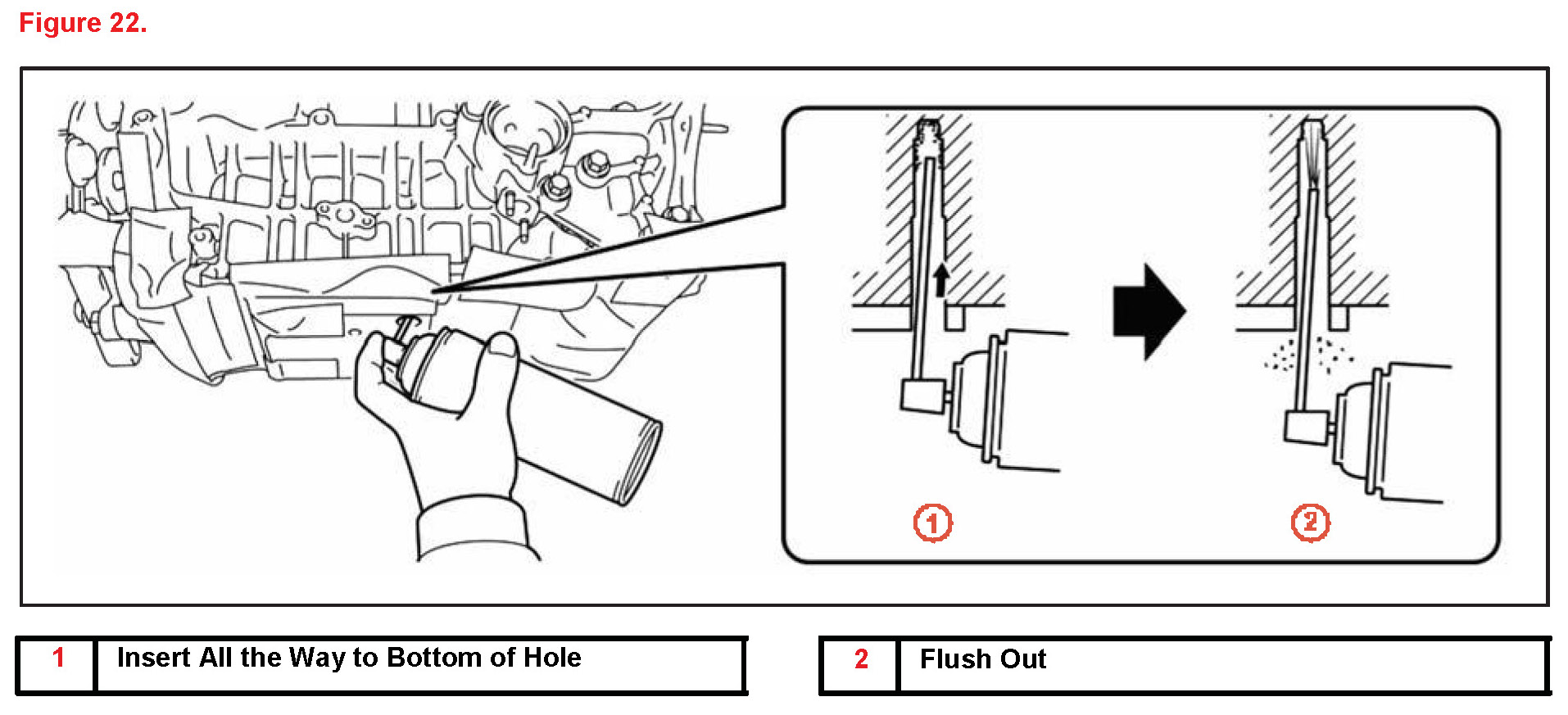 Figure 22.

1

2

| 1 | Insert All the Way to Bottom of Hole |
|---|---|

| 2 | Flush Out |
|---|---|