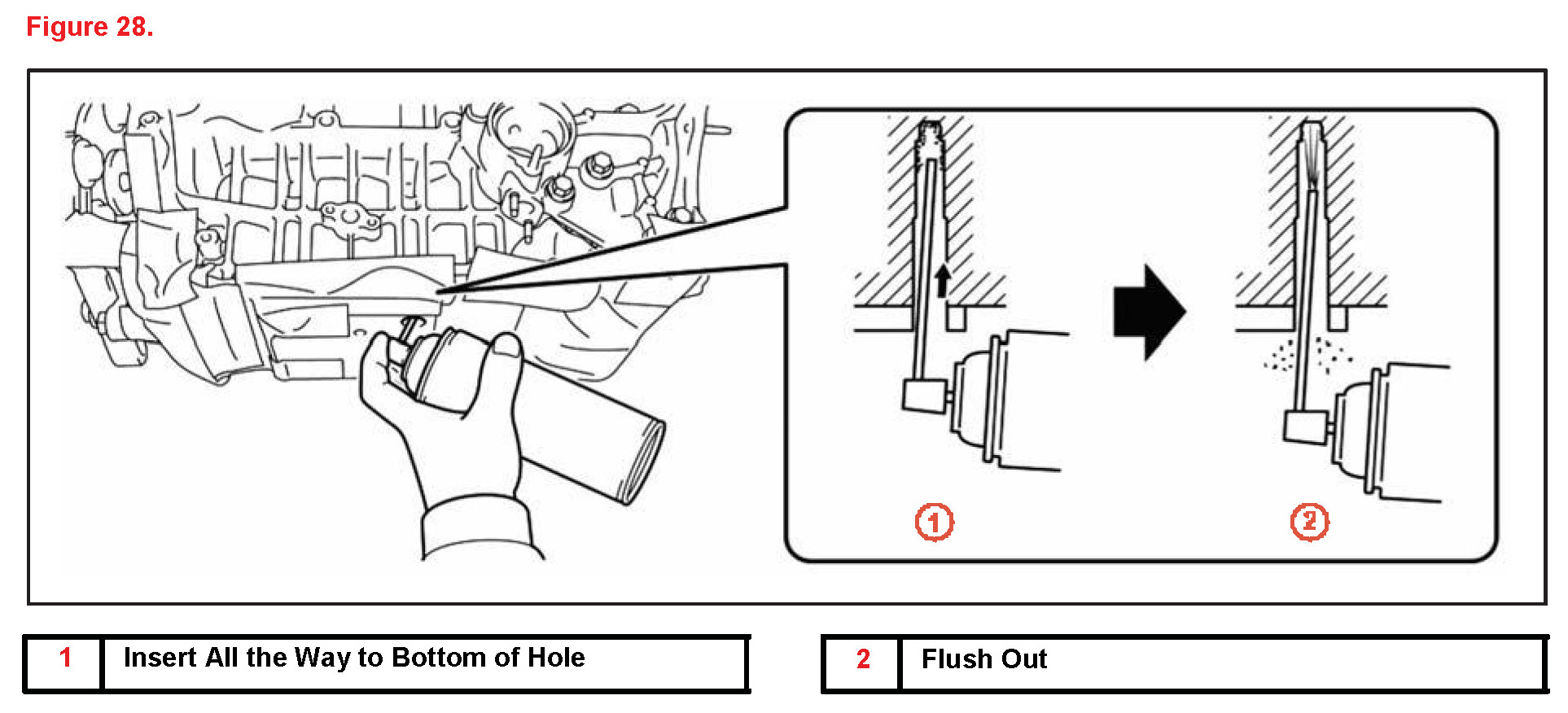 Figure 28.

1

2

| 1 | Insert All the Way to Bottom of Hole |
|---|---|

| 2 | Flush Out |
|---|---|