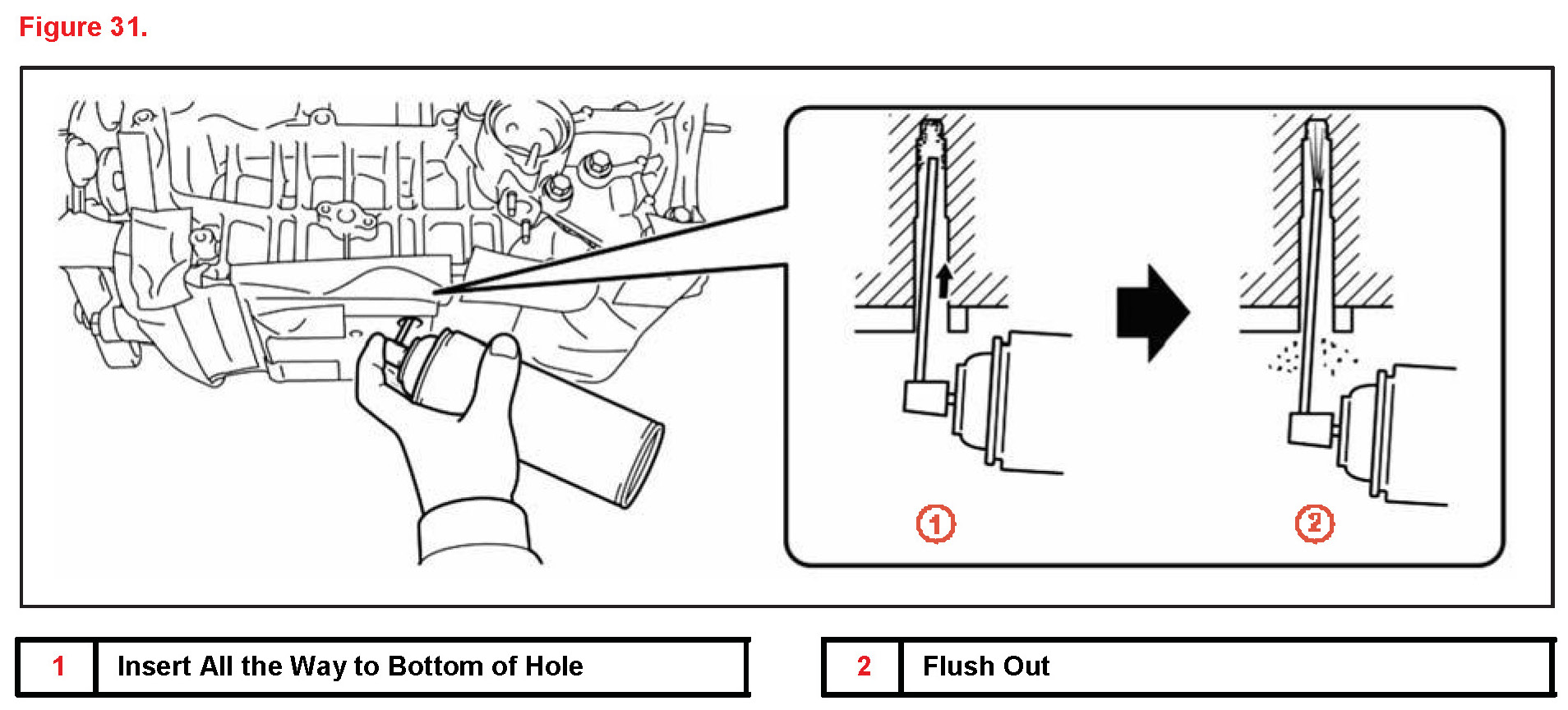 Figure 31.

1

2

| 1 | Insert All the Way to Bottom of Hole |
|---|---|

| 2 | Flush Out |
|---|---|