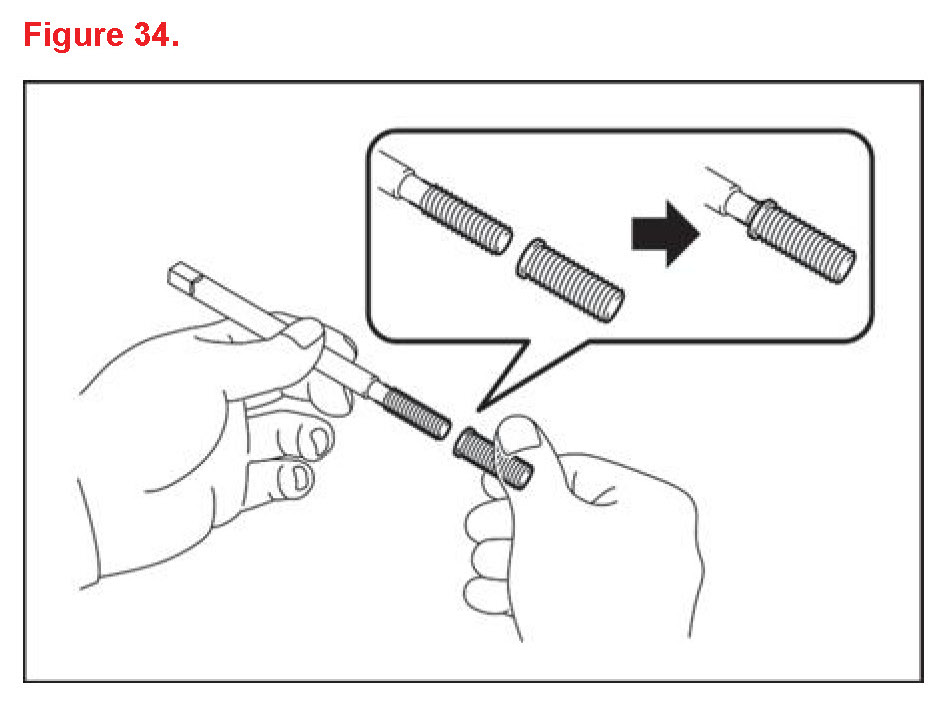 Figure 34.