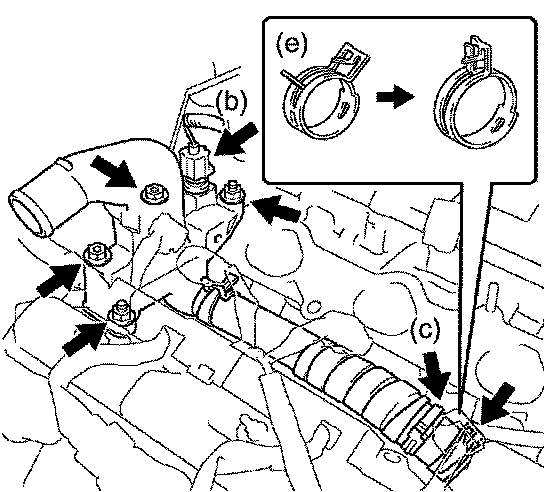 (e)
(b)
(c)