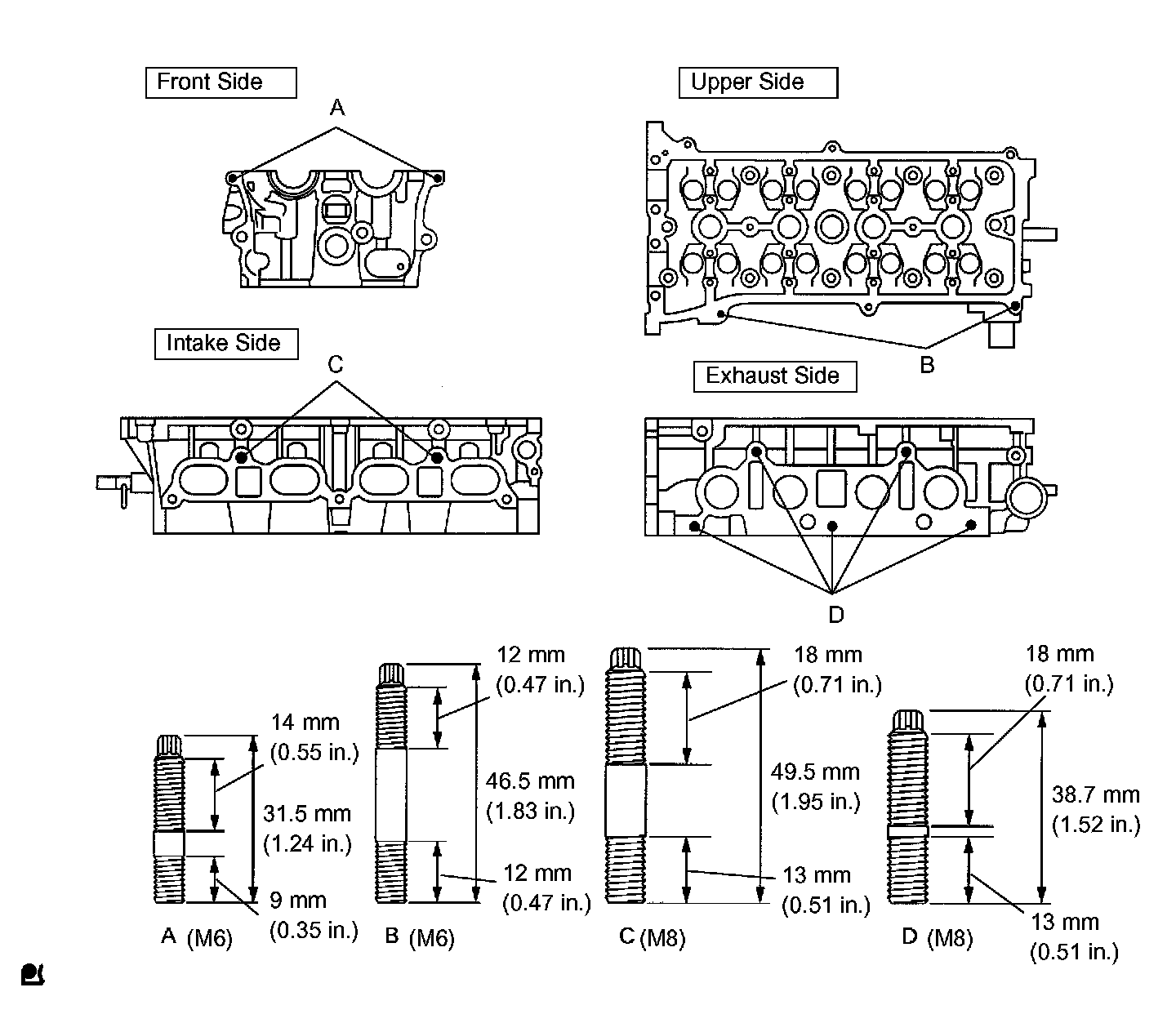 Front Side

A

Upper Side

B

Intake Side

C

Exhaust Side

D

14 mm
(0.55 in.)

31.5 mm
(1.24 in.)

9 mm
(0.35 in.)

A (M6)

12 mm
(0.47 in.)

46.5 mm
(1.83 in.)

12 mm
(0.47 in.)

B (M6)

18 mm
(0.71 in.)

49.5 mm
(1.95 in.)

13 mm
(0.51 in.)

C (M8)

18 mm
(0.71 in.)

38.7 mm
(1.52 in.)

13 mm
(0.51 in.)

D (M8)