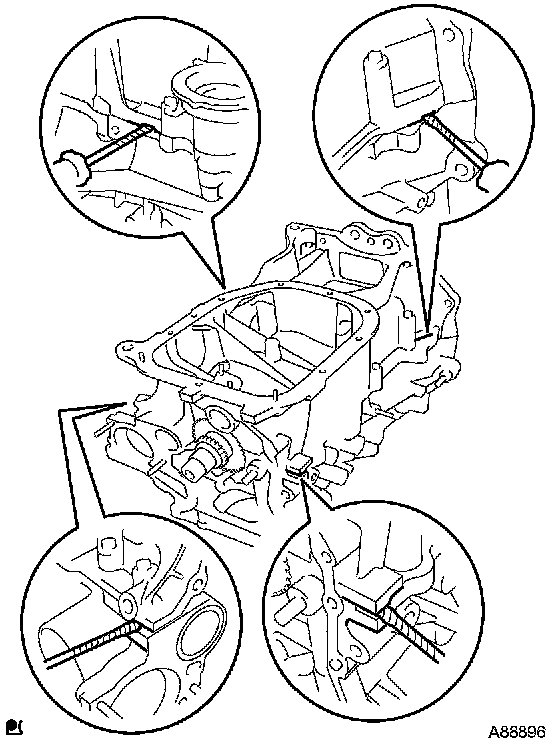 A88896