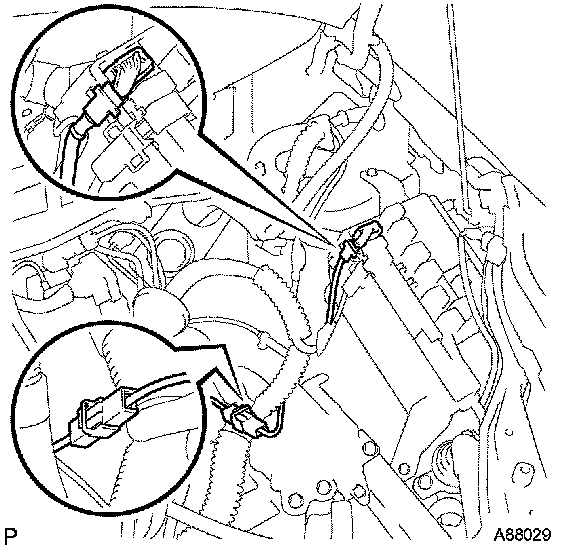 P

A88029