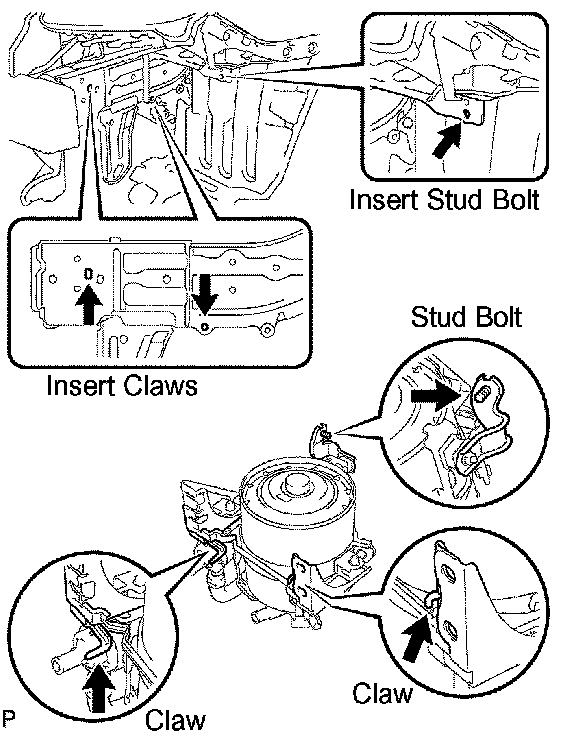 Insert Stud Bolt

Insert Claws

Stud Bolt

Claw

P

Claw