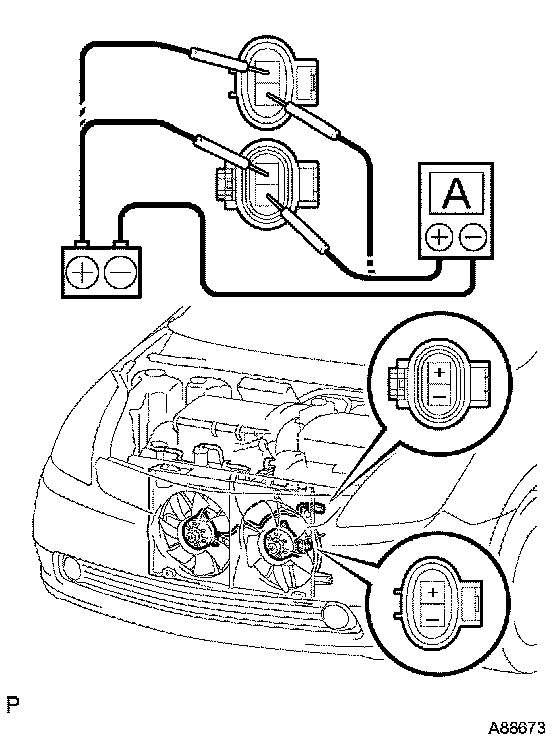 A
+ −
+ −
+
−
+
−
P
A88673