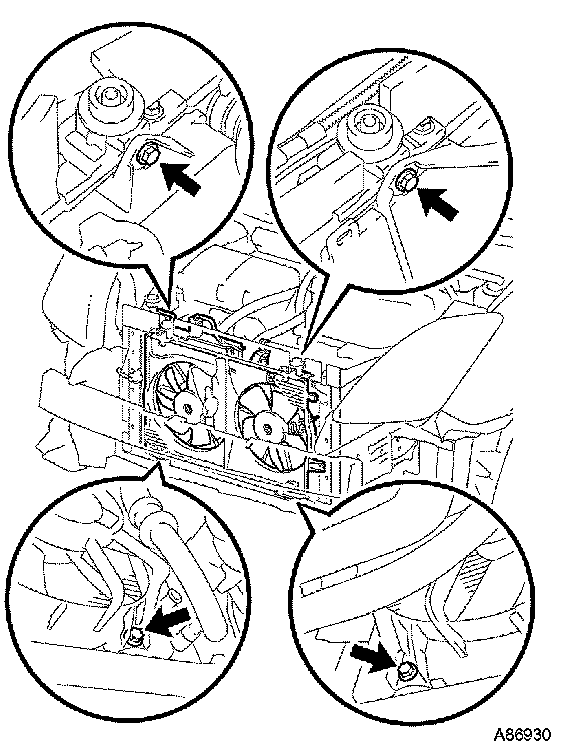 A86930