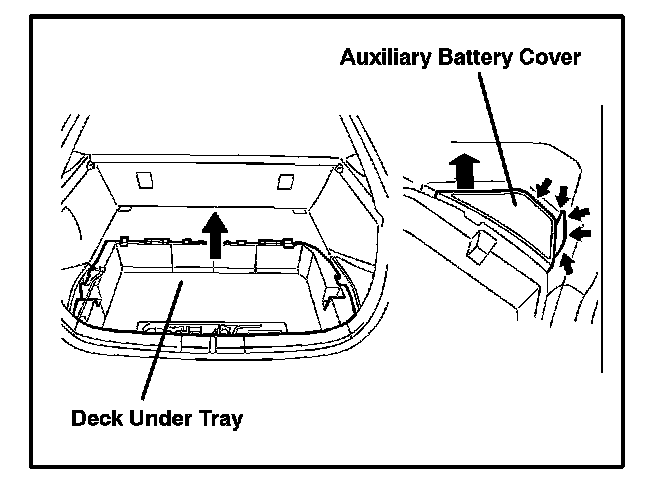 Auxiliary Battery Cover

Deck Under Tray