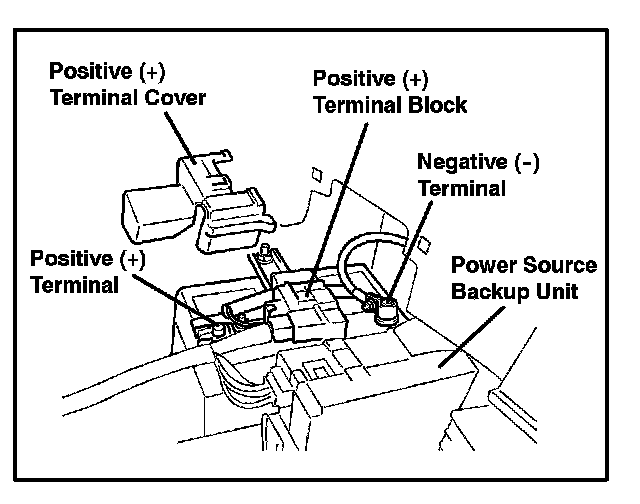 Positive (+)
Terminal Cover

Positive (+)
Terminal Block

Negative (-)
Terminal

Positive (+)
Terminal

Power Source
Backup Unit