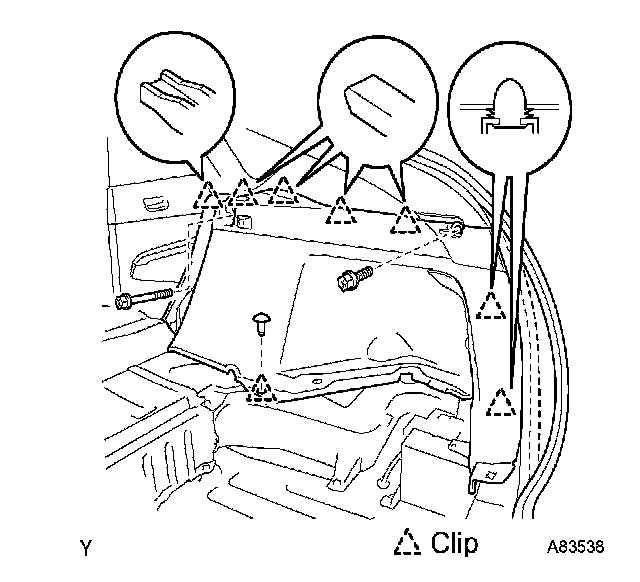 Y

Clip

A83538