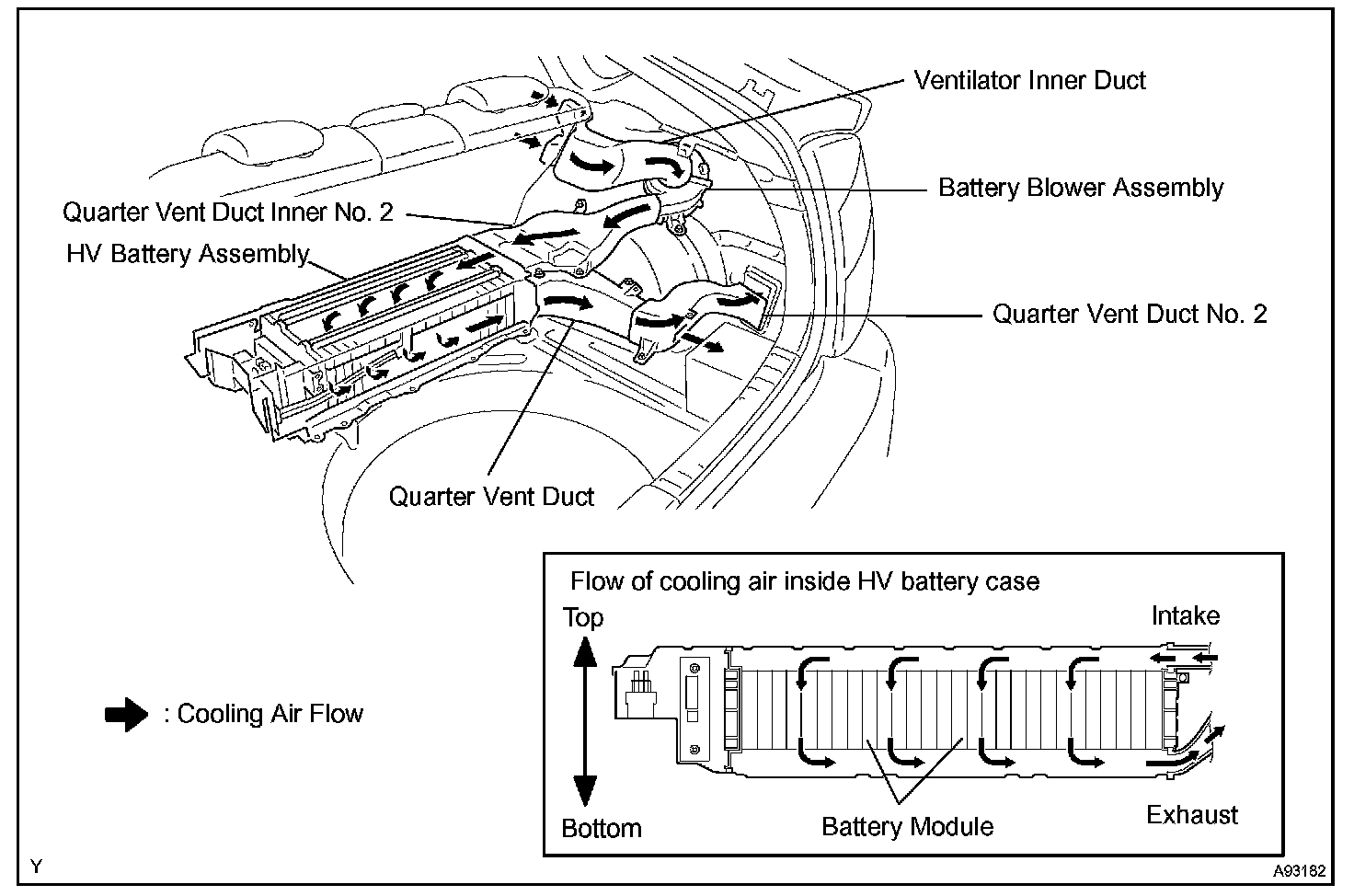 Ventilator Inner Duct

Battery Blower Assembly

Quarter Vent Duct Inner No. 2

HV Battery Assembly

Quarter Vent Duct No. 2

Quarter Vent Duct

: Cooling Air Flow

Flow of cooling air inside HV battery case

Top

Intake

Bottom

Battery Module

Exhaust

Y

A93182