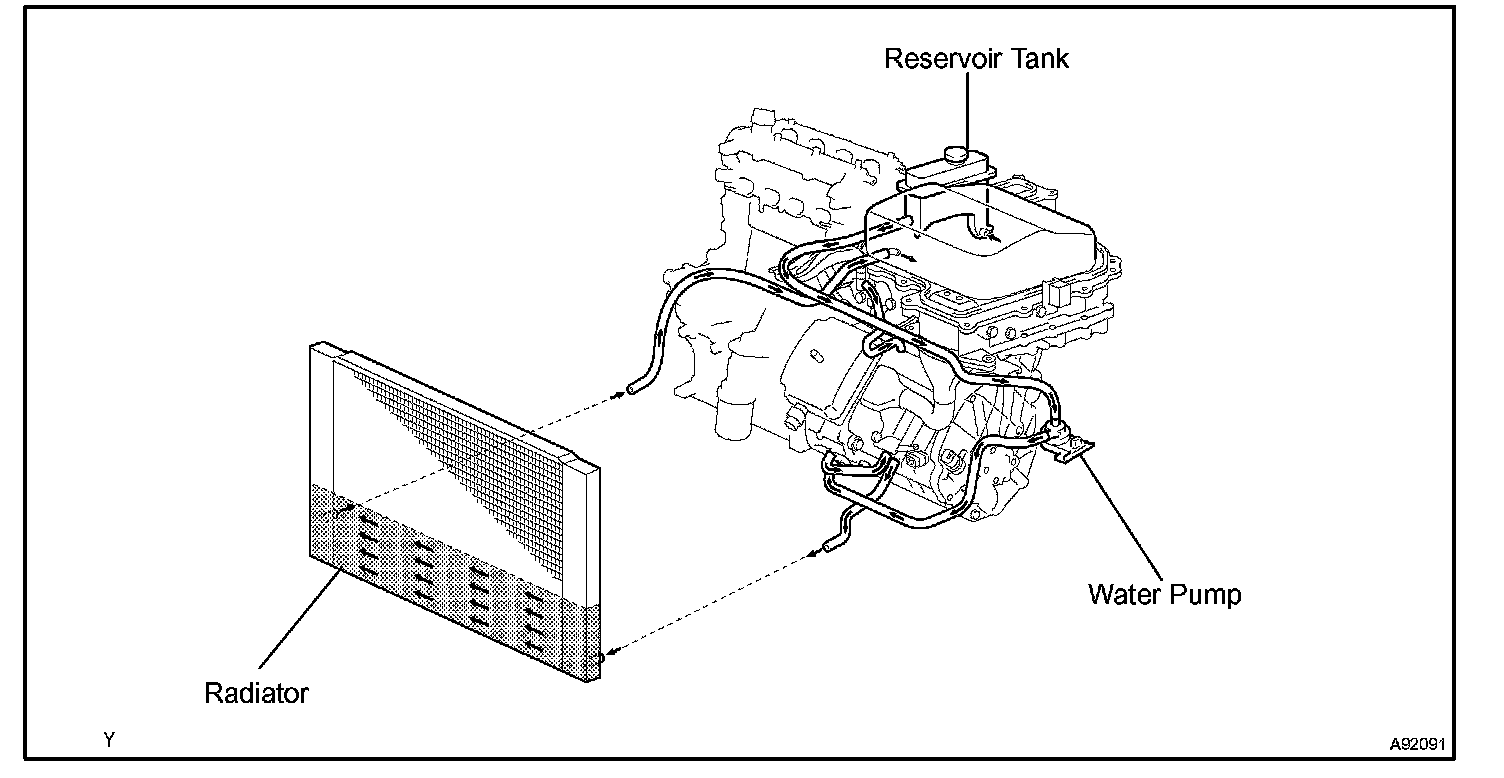 Reservoir Tank

Water Pump

Radiator

Y

A92091