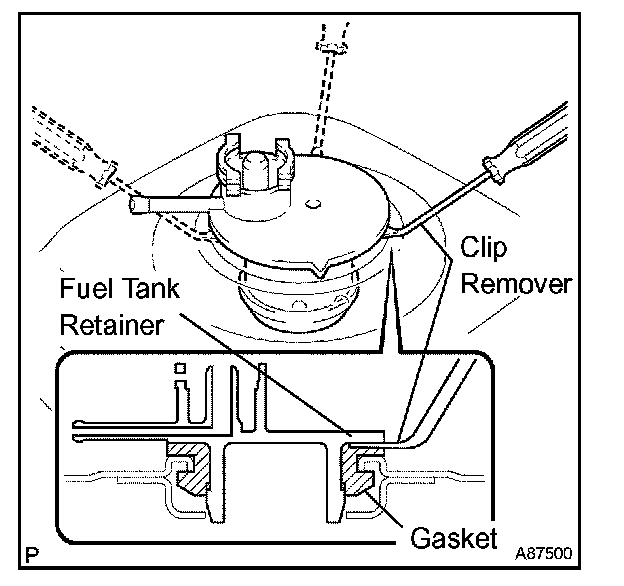 Clip Remover

Fuel Tank Retainer

Gasket

P

A87500