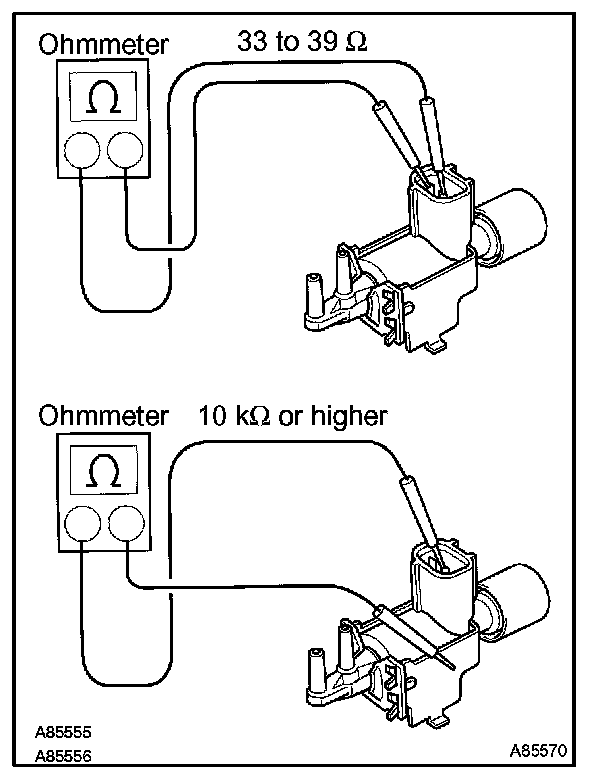 Ohmmeter
33 to 39 $\Omega$
$\Omega$

Ohmmeter
10 k$\Omega$ or higher
$\Omega$

A85555
A85556
A85570