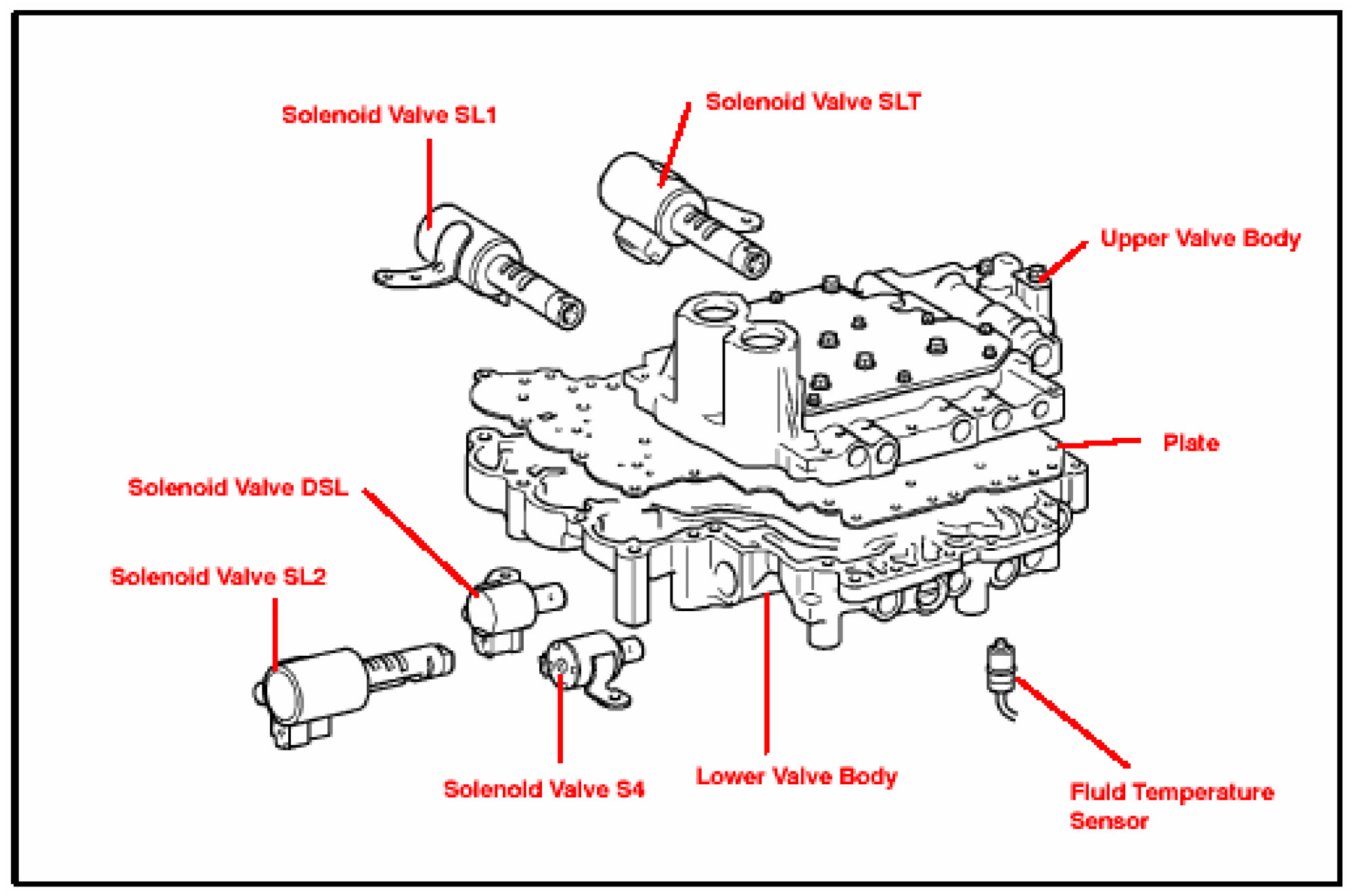 Solenoid Valve SL1

Solenoid Valve SLT

Upper Valve Body

Plate

Solenoid Valve DSL

Solenoid Valve SL2

Solenoid Valve S4

Lower Valve Body

Fluid Temperature Sensor