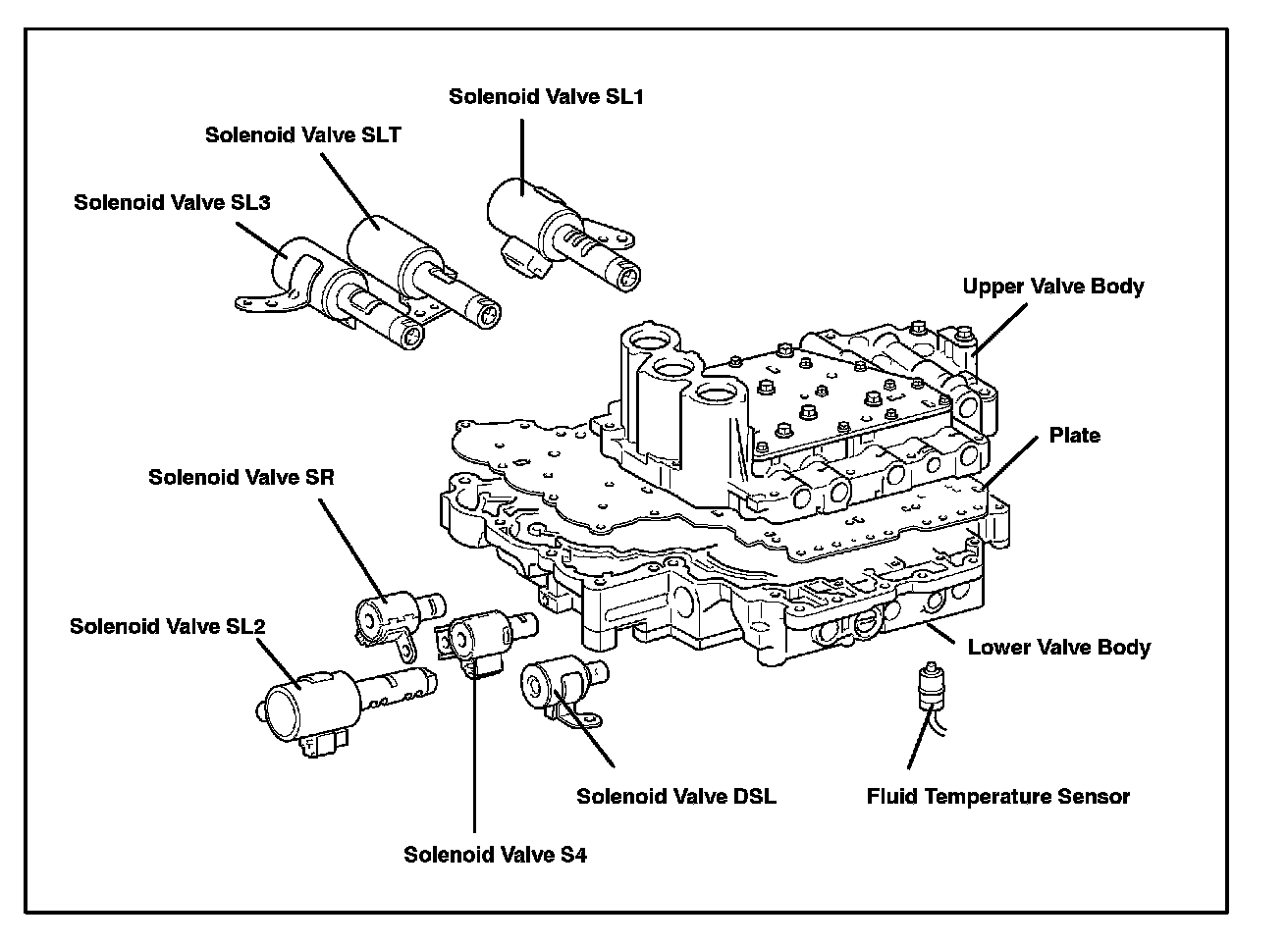 Solenoid Valve SL1
Solenoid Valve SLT
Solenoid Valve SL3
Upper Valve Body
Plate
Solenoid Valve SR
Solenoid Valve SL2
Lower Valve Body
Solenoid Valve DSL
Fluid Temperature Sensor
Solenoid Valve S4