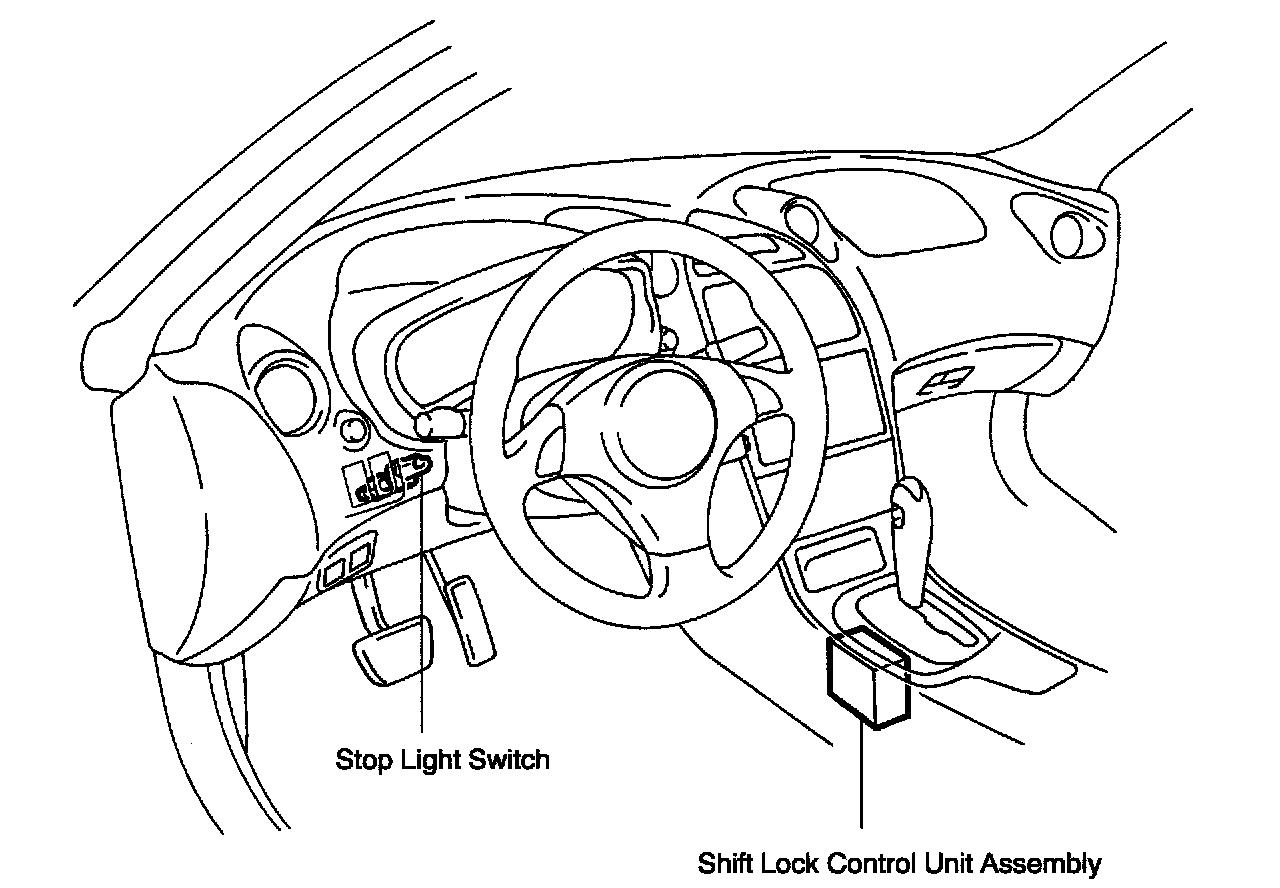 Stop Light Switch

Shift Lock Control Unit Assembly