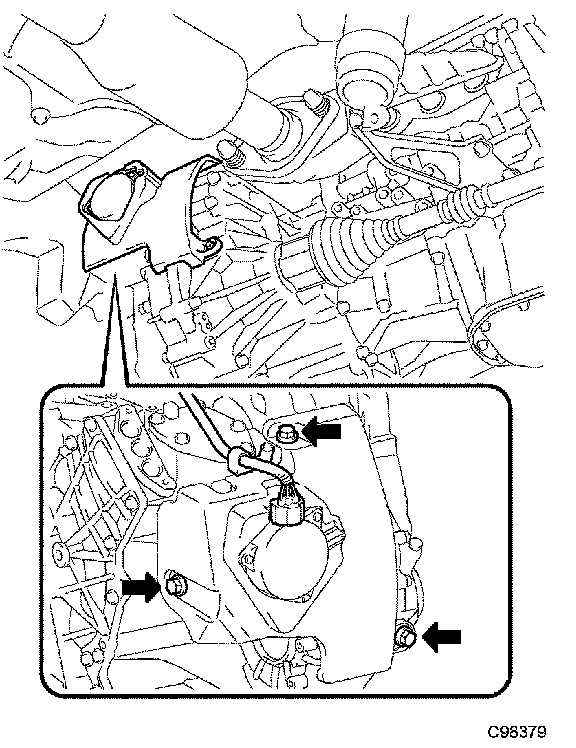 C98379