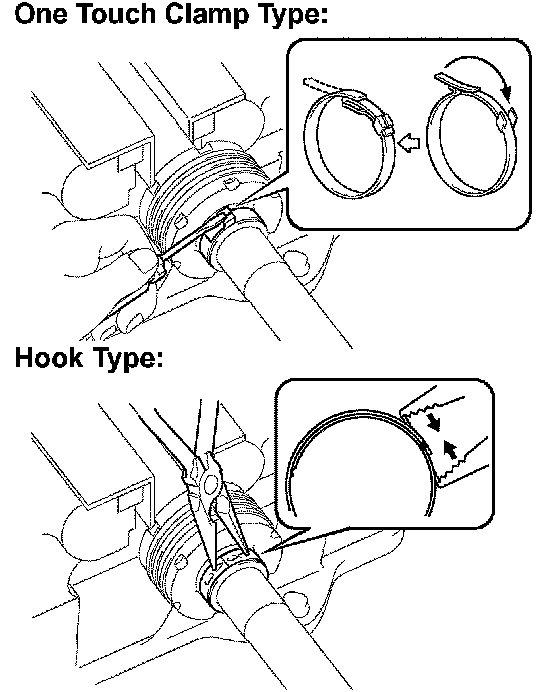 One Touch Clamp Type:

Hook Type: