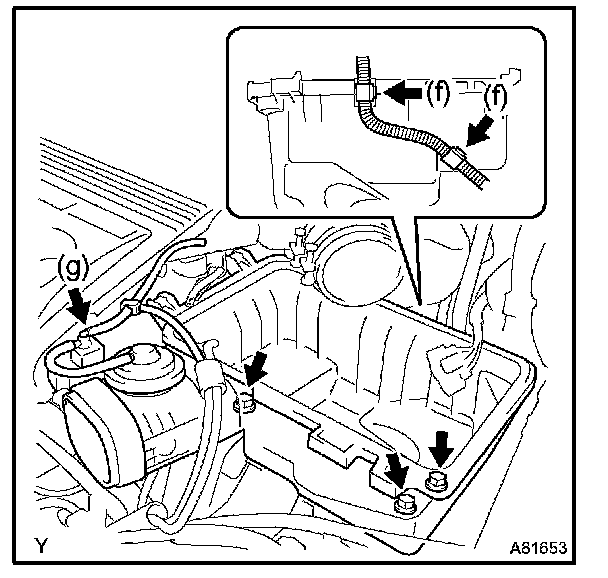 (f)
(f)
(g)
Y
A81653