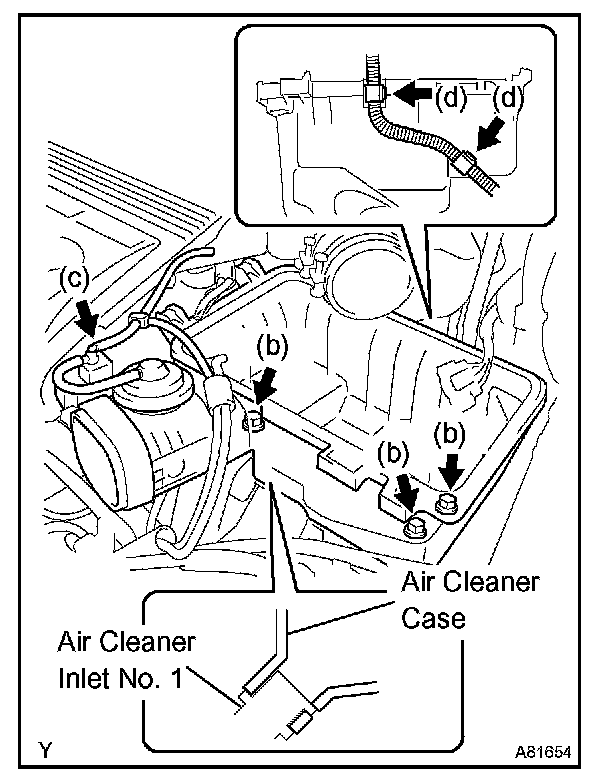 (d)
(d)
(c)
(b)
(b)
(b)
Air Cleaner Case
Air Cleaner Inlet No. 1
Y
A81654