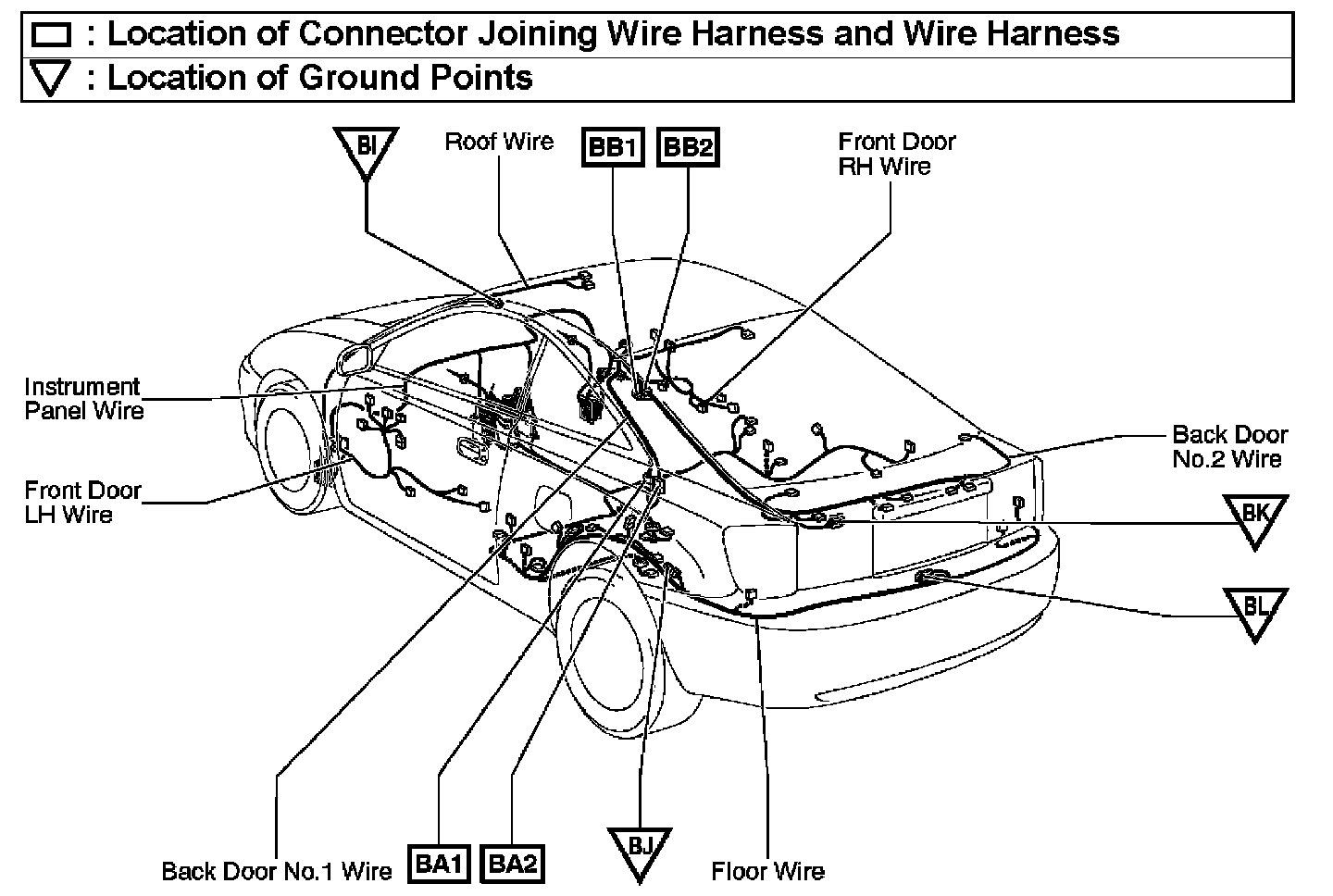 : Location of Connector Joining Wire Harness and Wire Harness
: Location of Ground Points

BI
Roof Wire
BB1
BB2
Front Door RH Wire

Instrument Panel Wire

Front Door LH Wire

Back Door No.2 Wire

BK

BL

Back Door No.1 Wire
BA1
BA2
BJ
Floor Wire