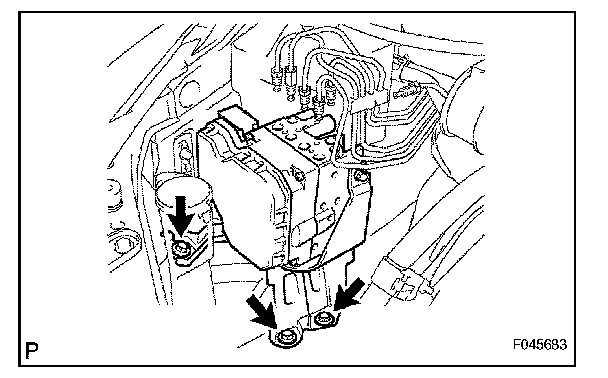 P

F045683