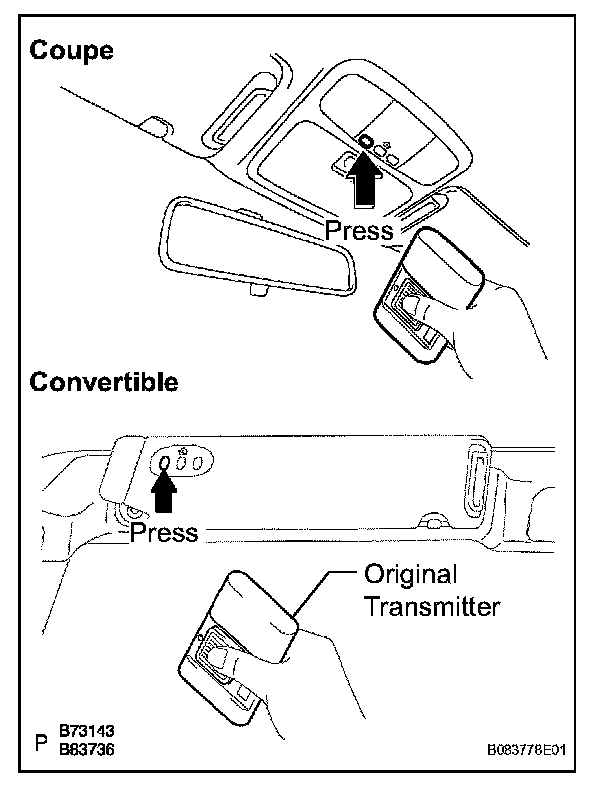 Coupe

Press

Convertible

Press

Original Transmitter

P B73143 B83736

B083778E01