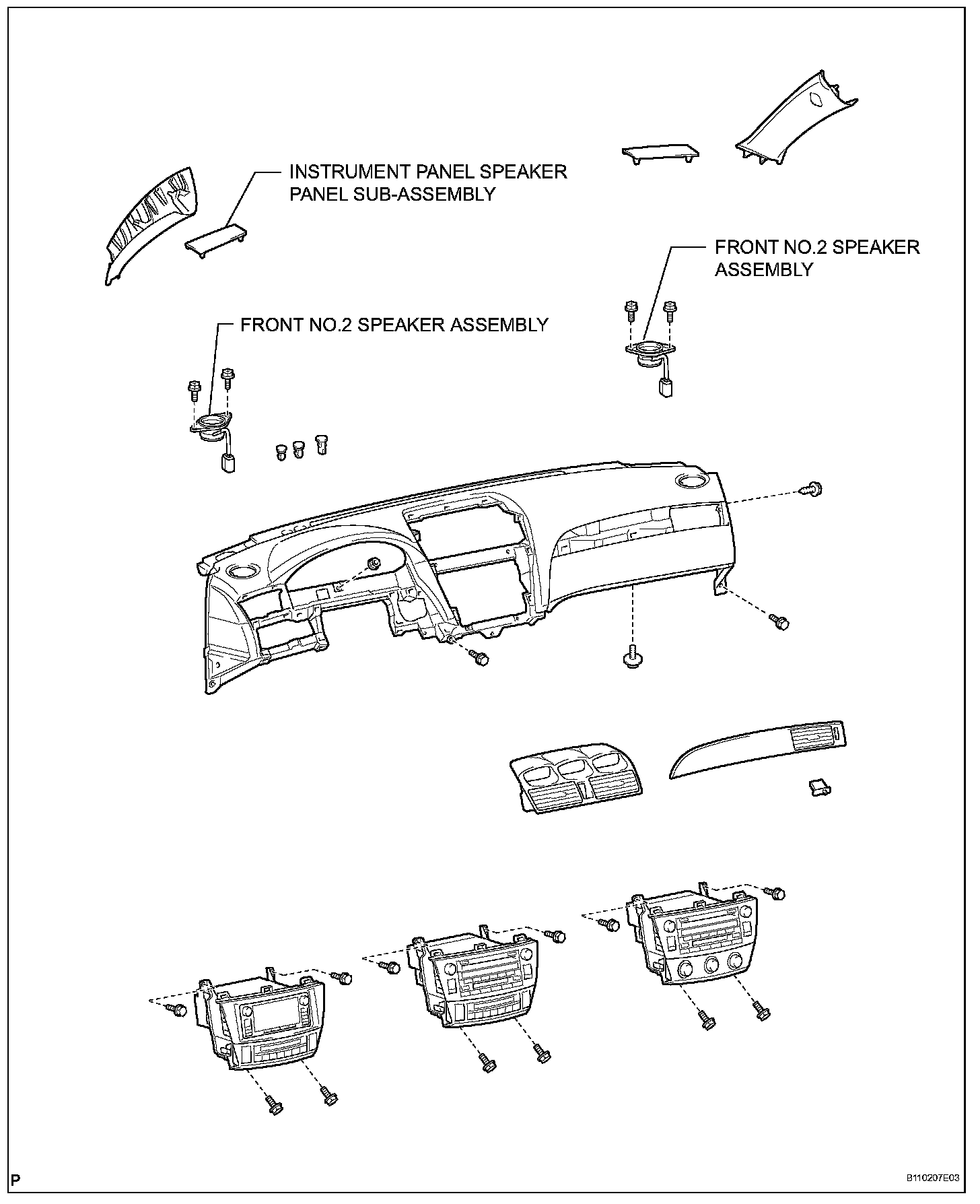 INSTRUMENT PANEL SPEAKER PANEL SUB-ASSEMBLY

FRONT NO.2 SPEAKER ASSEMBLY

FRONT NO.2 SPEAKER ASSEMBLY

P

B110207E03