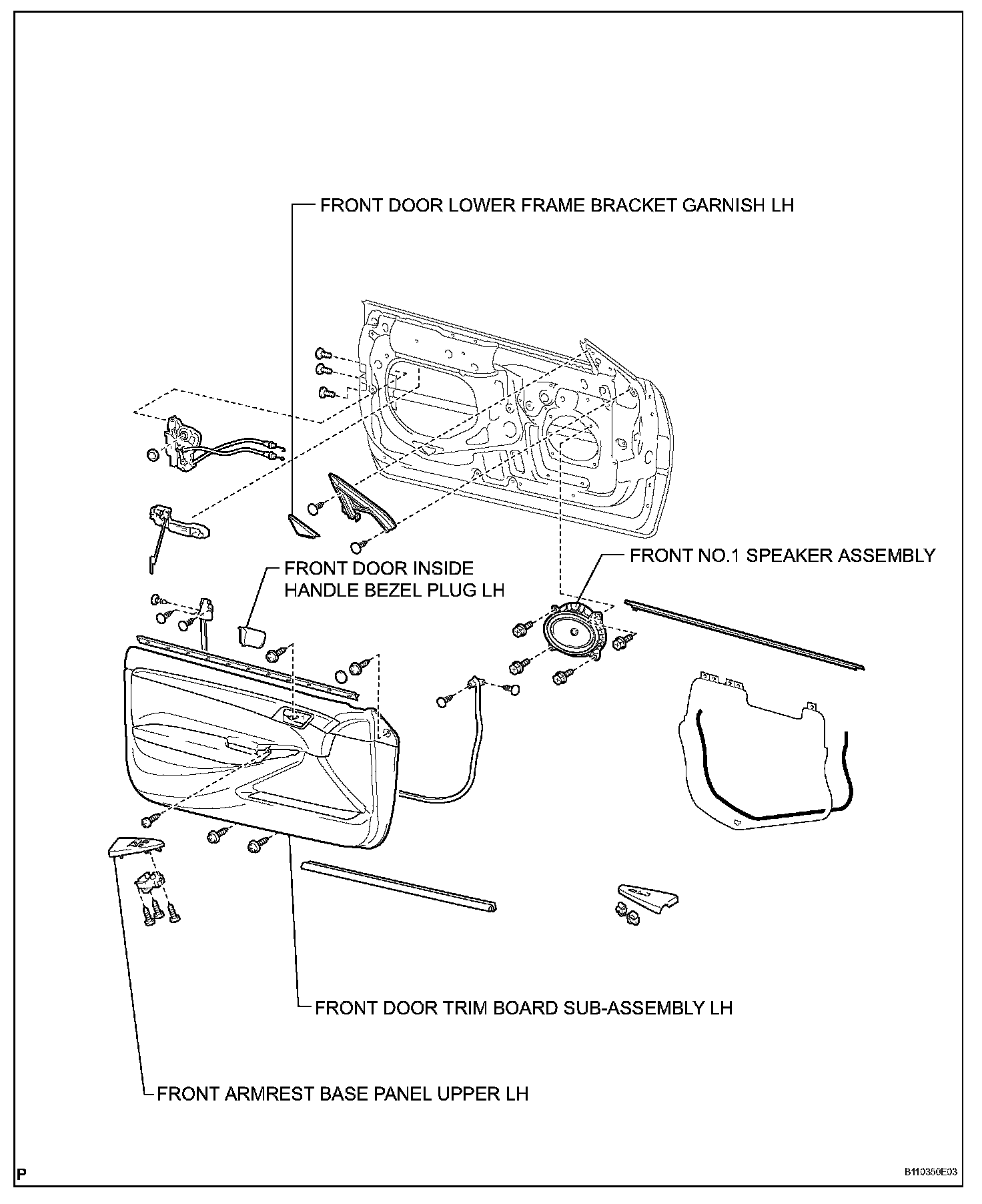 FRONT DOOR LOWER FRAME BRACKET GARNISH LH

FRONT NO.1 SPEAKER ASSEMBLY

FRONT DOOR INSIDE HANDLE BEZEL PLUG LH

FRONT DOOR TRIM BOARD SUB-ASSEMBLY LH

FRONT ARMREST BASE PANEL UPPER LH

P

B110350E03