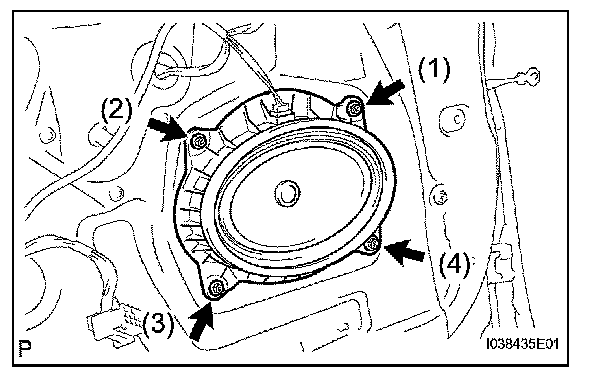 (1)
(2)
(4)
(3)
P
I038435E01