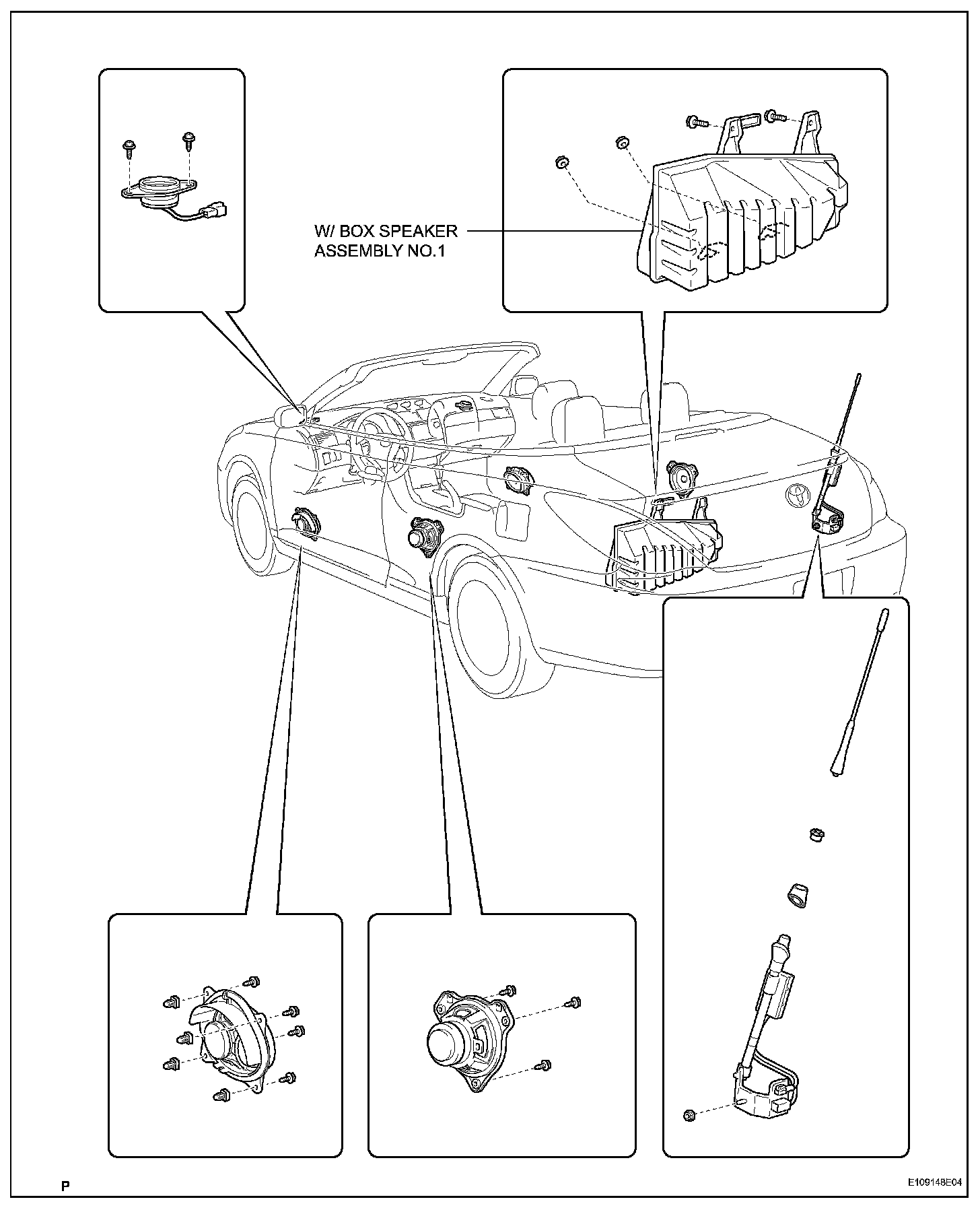 W/ BOX SPEAKER ASSEMBLY NO.1

P

E109148E04