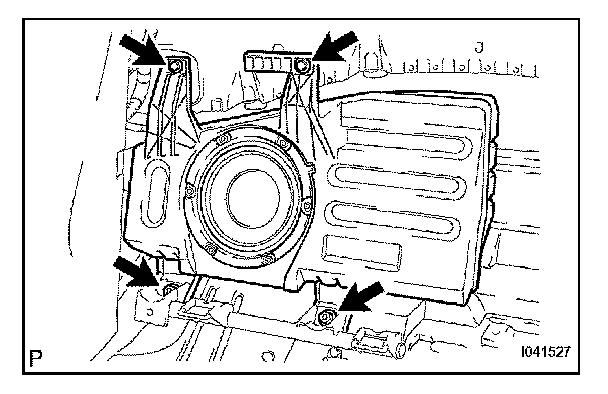 P

I041527