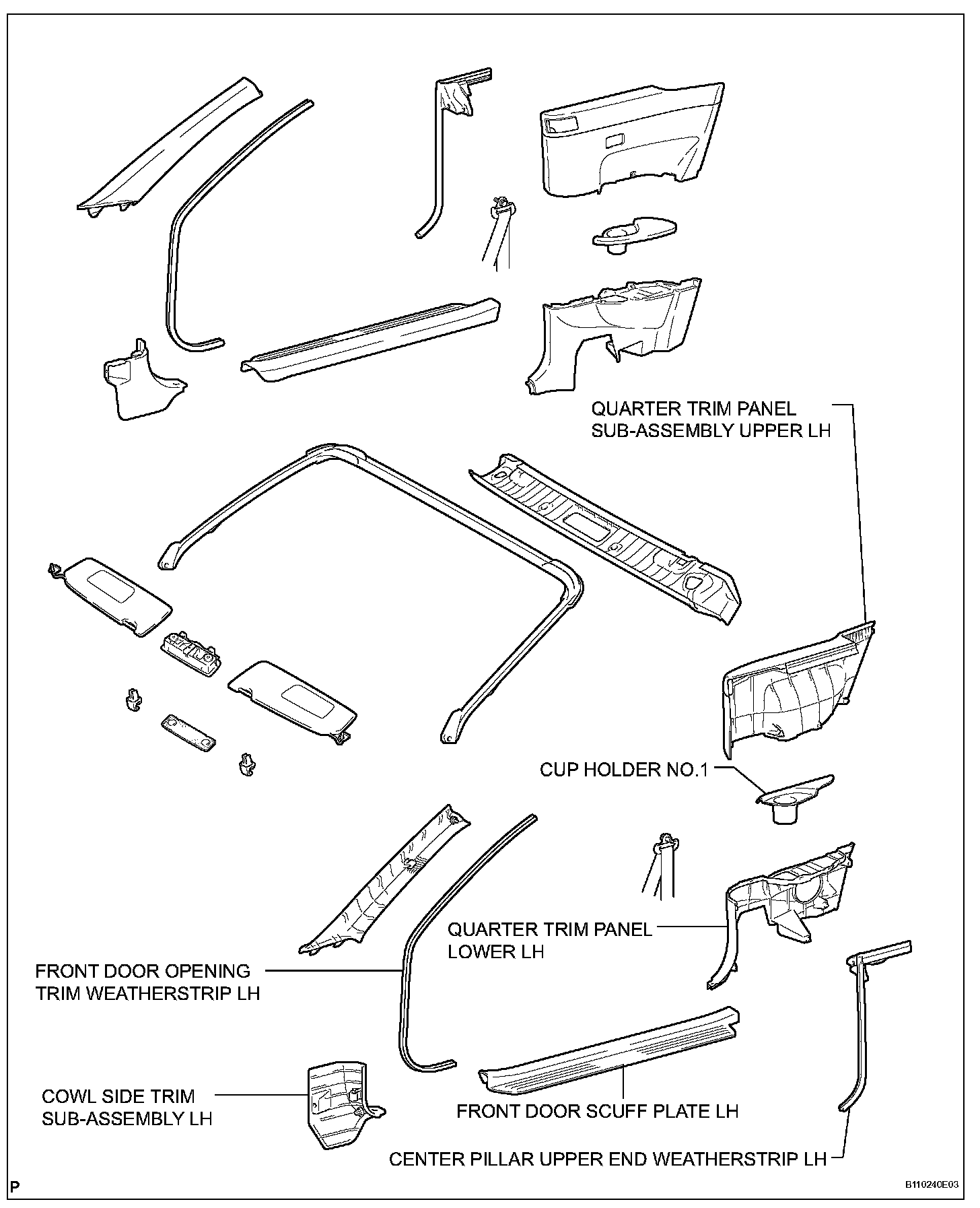 QUARTER TRIM PANEL SUB-ASSEMBLY UPPER LH

CUP HOLDER NO.1

QUARTER TRIM PANEL LOWER LH

FRONT DOOR OPENING TRIM WEATHERSTRIP LH

COWL SIDE TRIM SUB-ASSEMBLY LH

FRONT DOOR SCUFF PLATE LH

CENTER PILLAR UPPER END WEATHERSTRIP LH

P

B110240E03