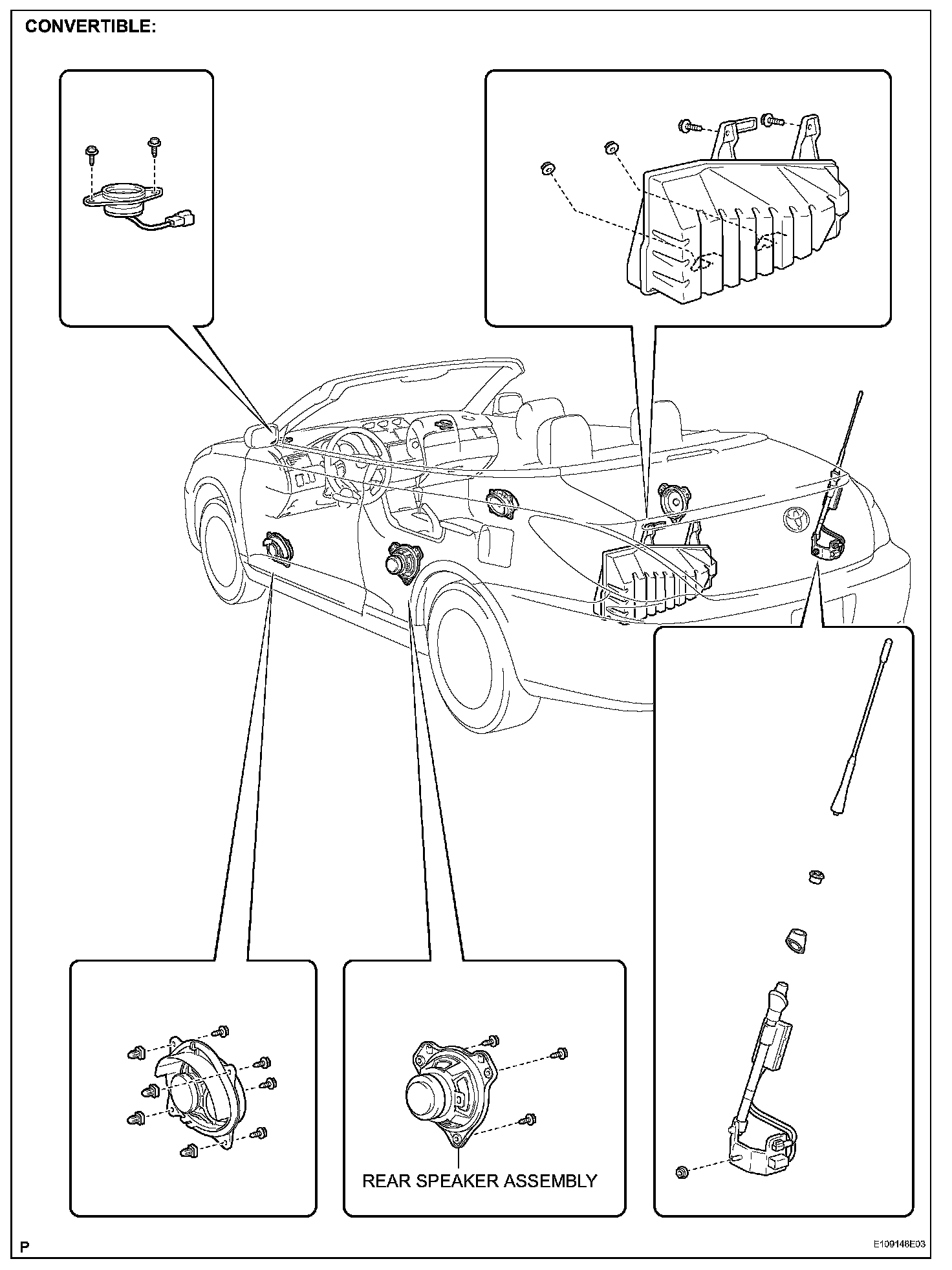 CONVERTIBLE:

REAR SPEAKER ASSEMBLY

P

E109148E03