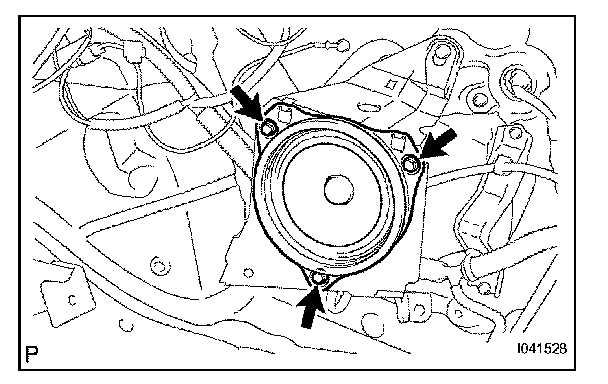 P

I041528