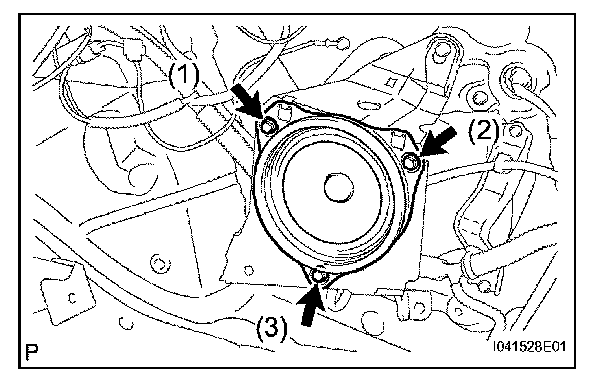 (1)
(2)
(3)
P
I041528E01