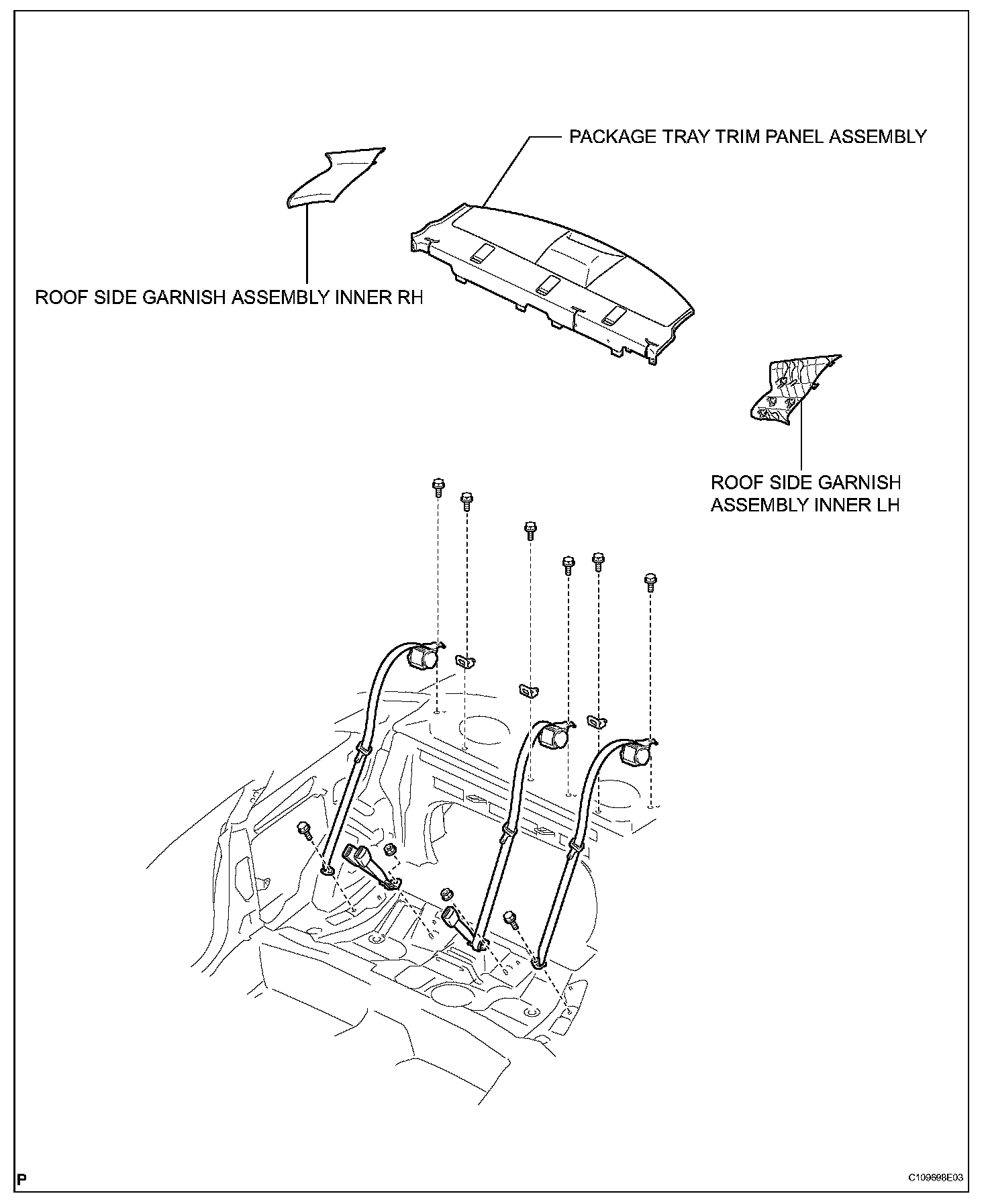 PACKAGE TRAY TRIM PANEL ASSEMBLY

ROOF SIDE GARNISH ASSEMBLY INNER RH

ROOF SIDE GARNISH ASSEMBLY INNER LH

P

C109698E03