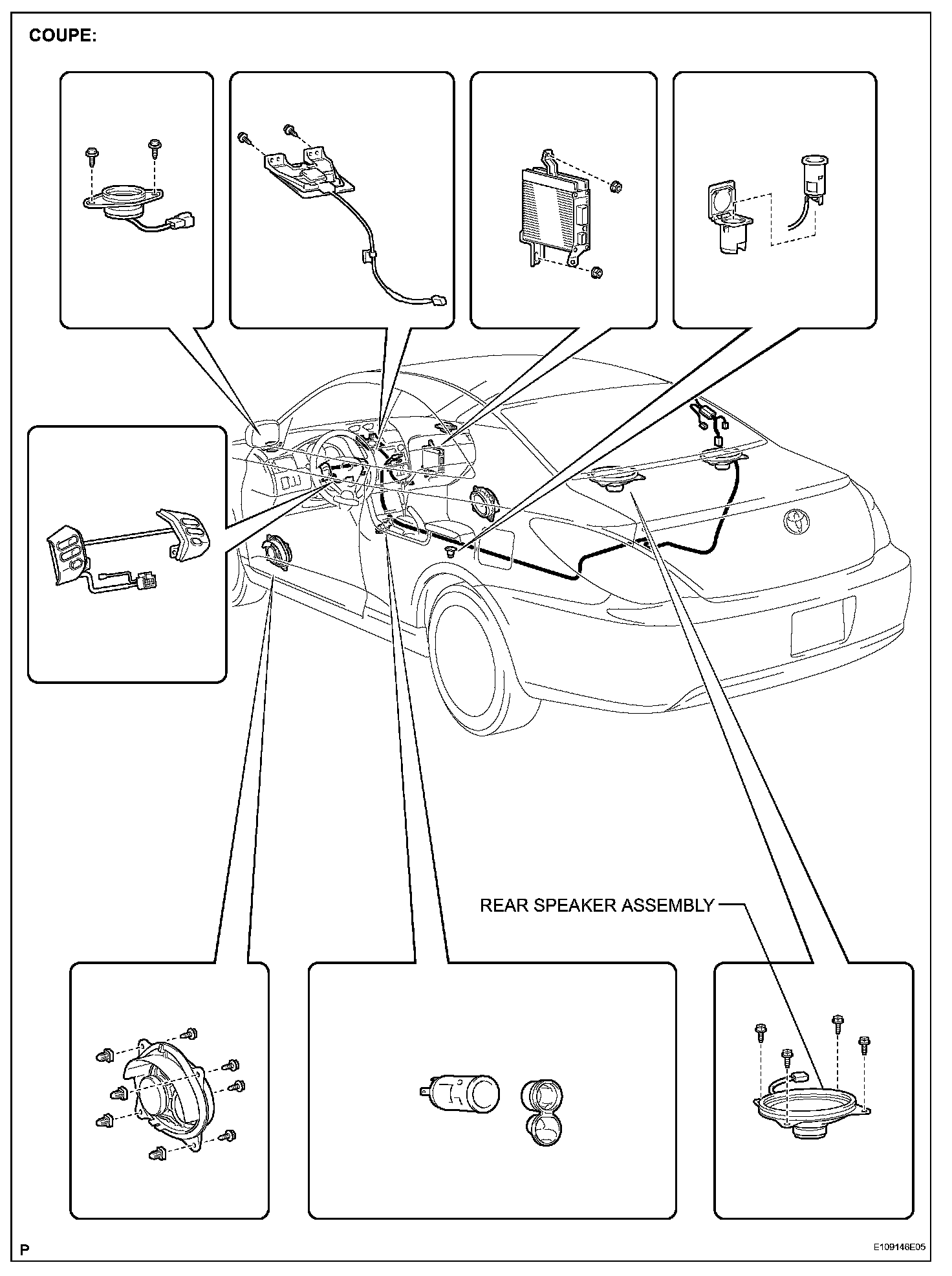 COUPE:

REAR SPEAKER ASSEMBLY

P

E109146E05