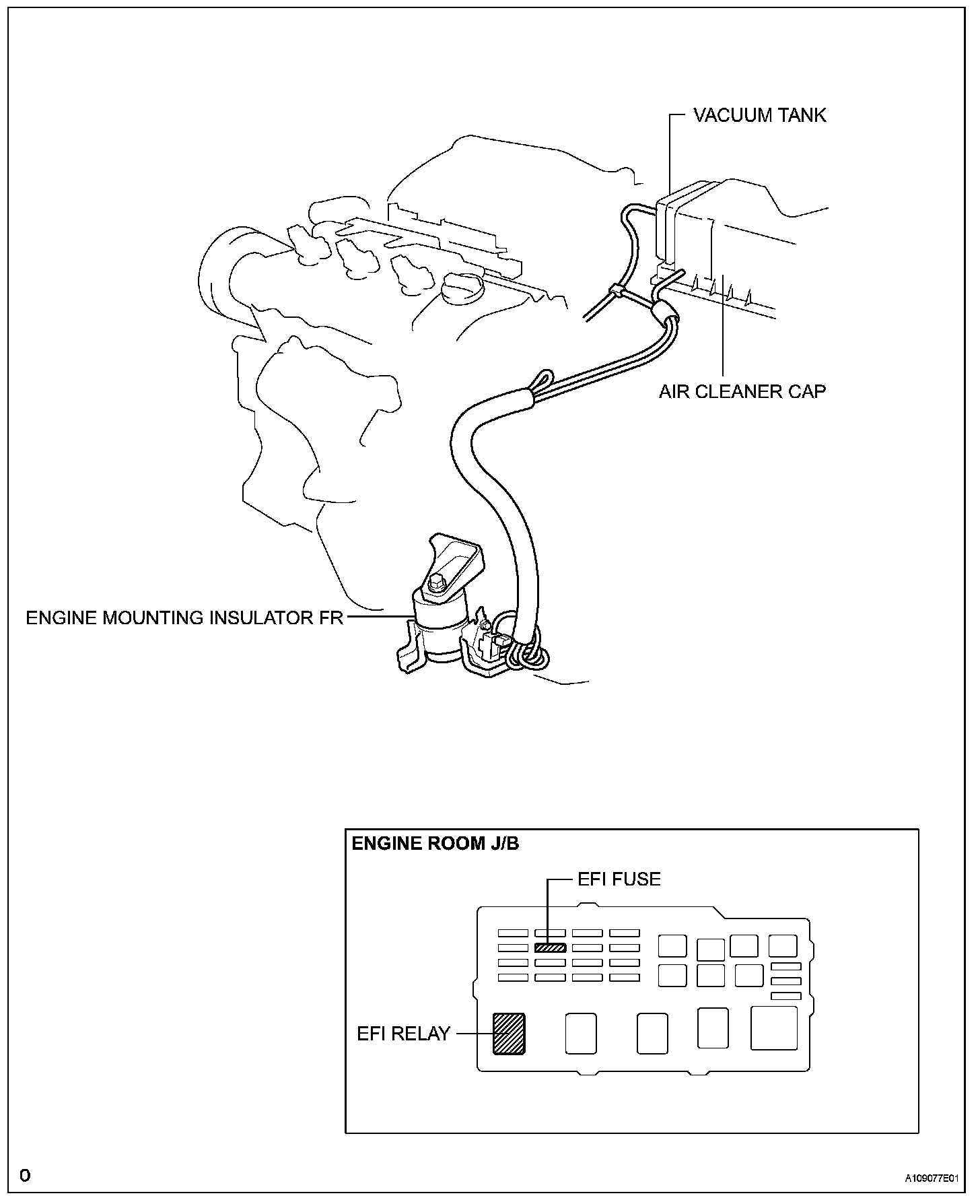 VACUUM TANK

AIR CLEANER CAP

ENGINE MOUNTING INSULATOR FR

ENGINE ROOM J/B

EFI FUSE

EFI RELAY

0

A109077E01