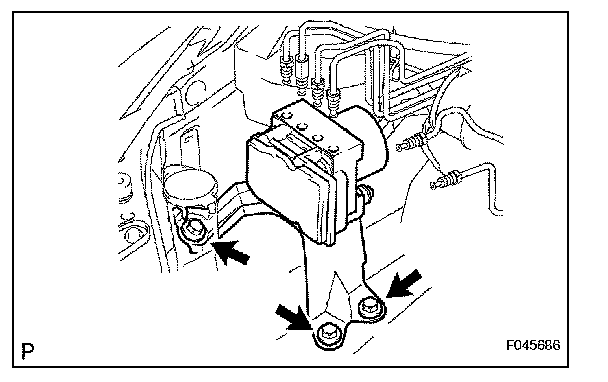 P

F045686